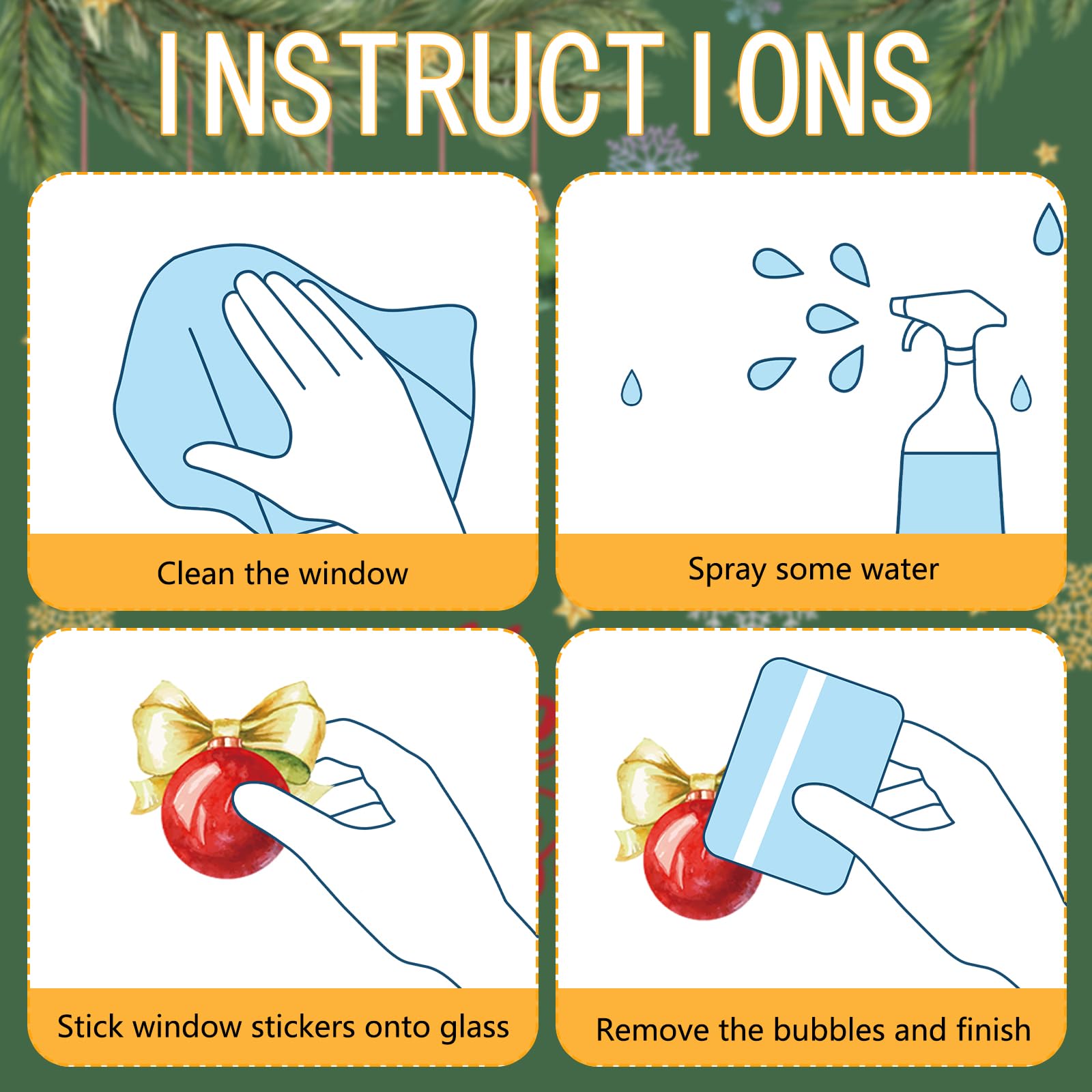 INSTRUCTIONS

Clean the window

Spray some water

Stick window stickers onto glass

Remove the bubbles and finish