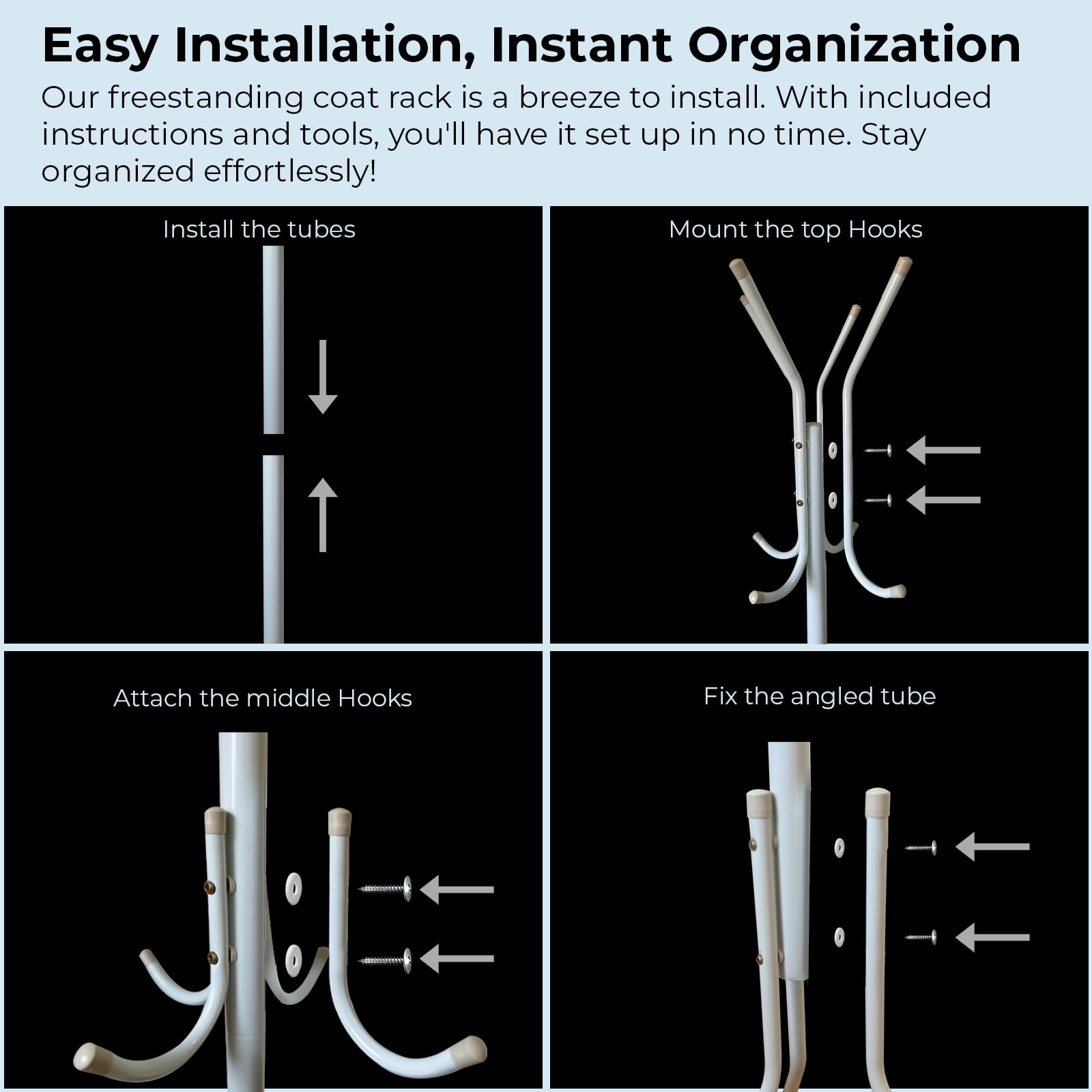 Easy Installation, Instant Organization

Our freestanding coat rack is a breeze to install. With included instructions and tools, you'll have it set up in no time. Stay organized effortlessly!

Install the tubes

Mount the top Hooks

Attach the middle Hooks

Fix the angled tube