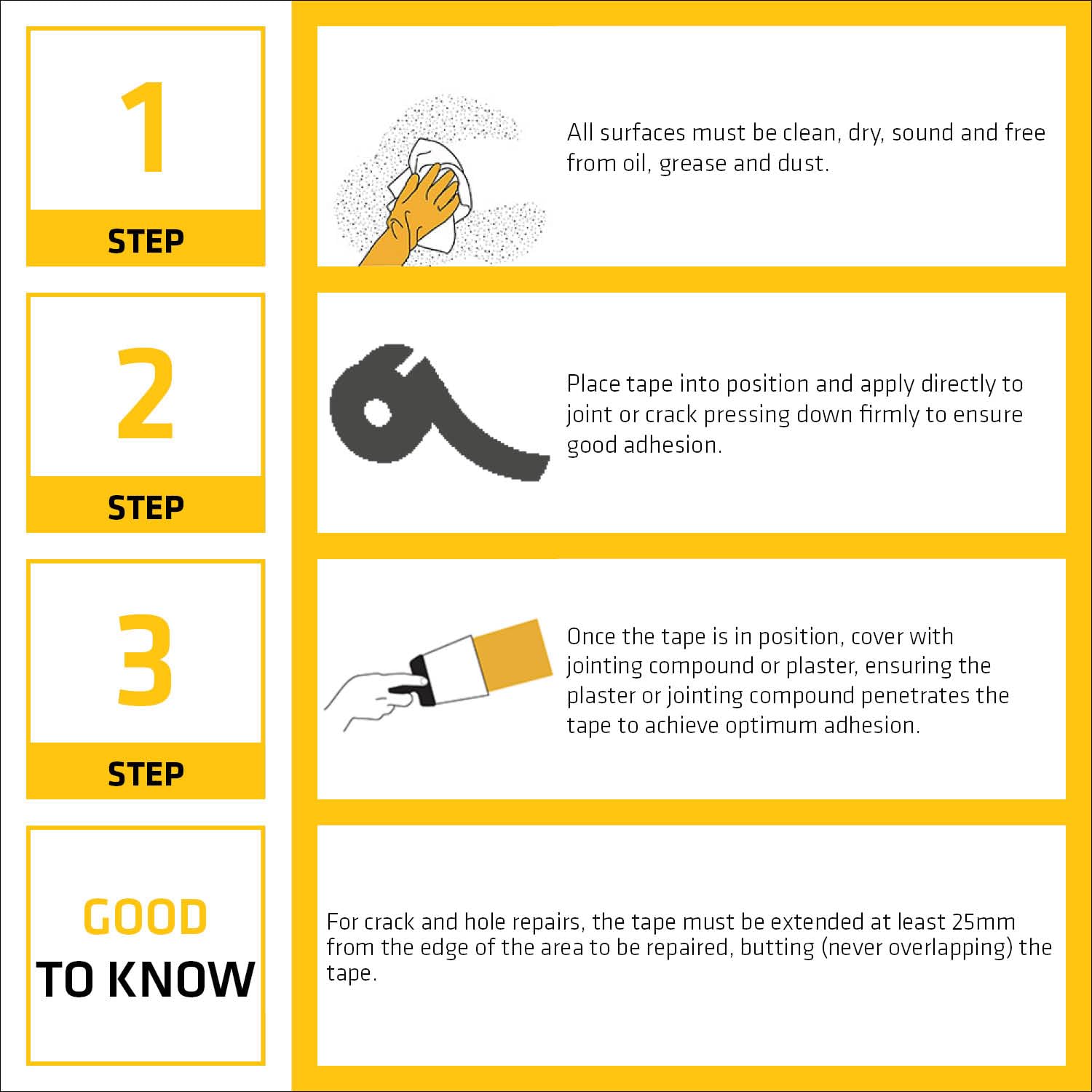 1

STEP

All surfaces must be clean, dry, sound and free from oil, grease and dust.

2

STEP

Place tape into position and apply directly to joint or crack pressing down firmly to ensure good adhesion.

3

STEP

Once the tape is in position, cover with jointing compound or plaster, ensuring the plaster or jointing compound penetrates the tape to achieve optimum adhesion.

GOOD TO KNOW

For crack and hole repairs, the tape must be extended at least 25mm from the edge of the area to be repaired, butting (never overlapping) the tape.