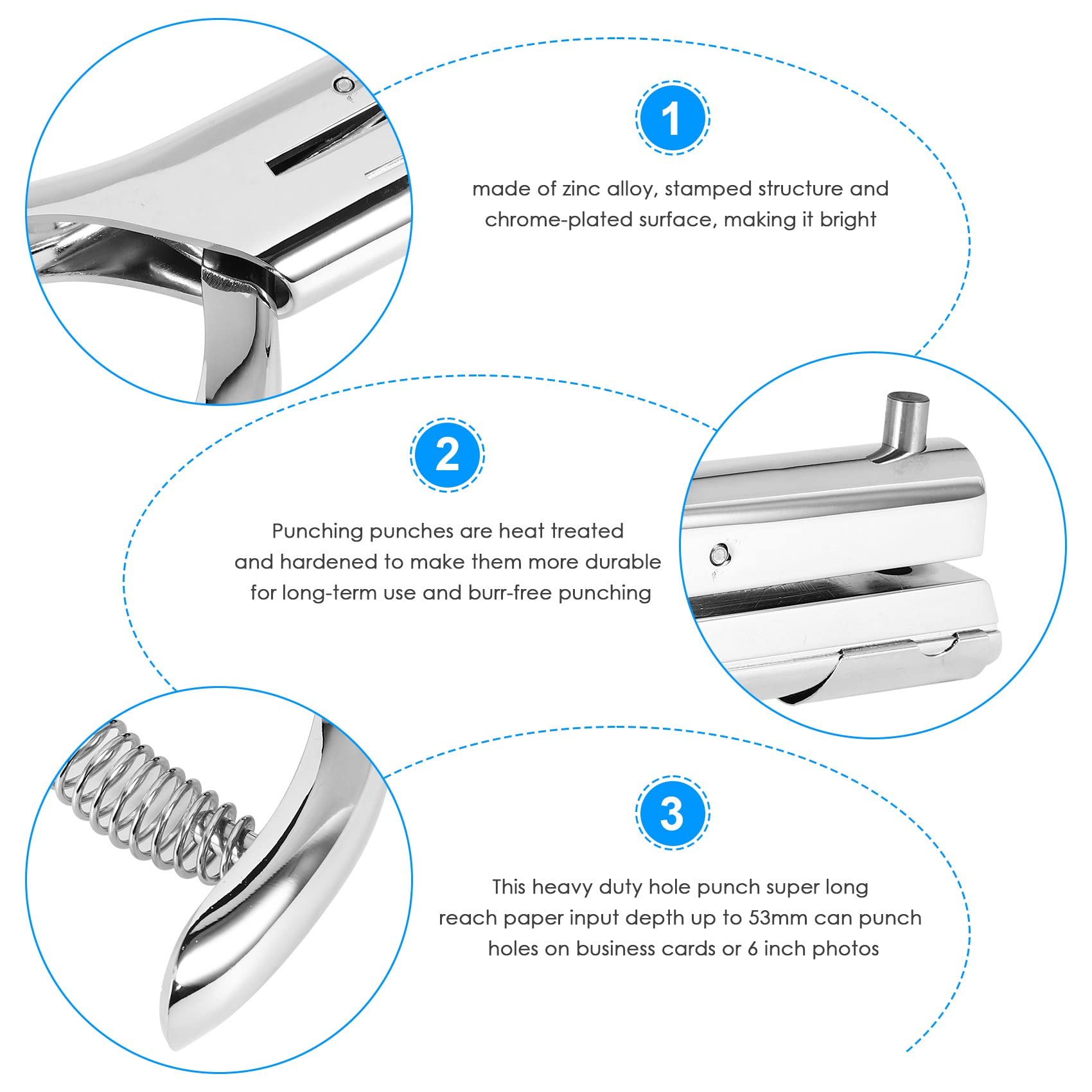 1

made of zinc alloy, stamped structure and chrome-plated surface, making it bright

2

Punching punches are heat treated and hardened to make them more durable for long-term use and burr-free punching

3

This heavy duty hole punch super long reach paper input depth up to 53mm can punch holes on business cards or 6 inch photos