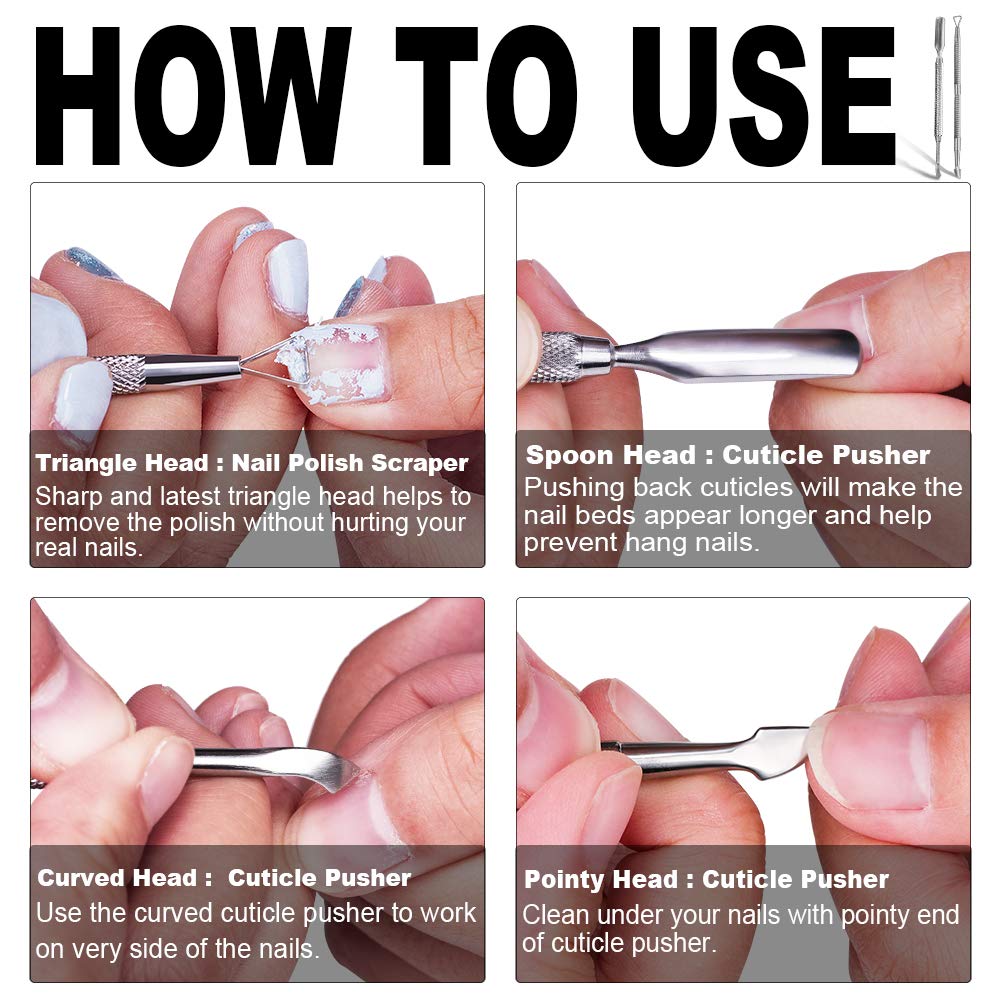 HOW TO USE

Triangle Head : Nail Polish Scraper
Sharp and latest triangle head helps to remove the polish without hurting your real nails.

Spoon Head : Cuticle Pusher
Pushing back cuticles will make the nail beds appear longer and help prevent hang nails.

Curved Head : Cuticle Pusher
Use the curved cuticle pusher to work on very side of the nails.

Pointy Head : Cuticle Pusher
Clean under your nails with pointy end of cuticle pusher.