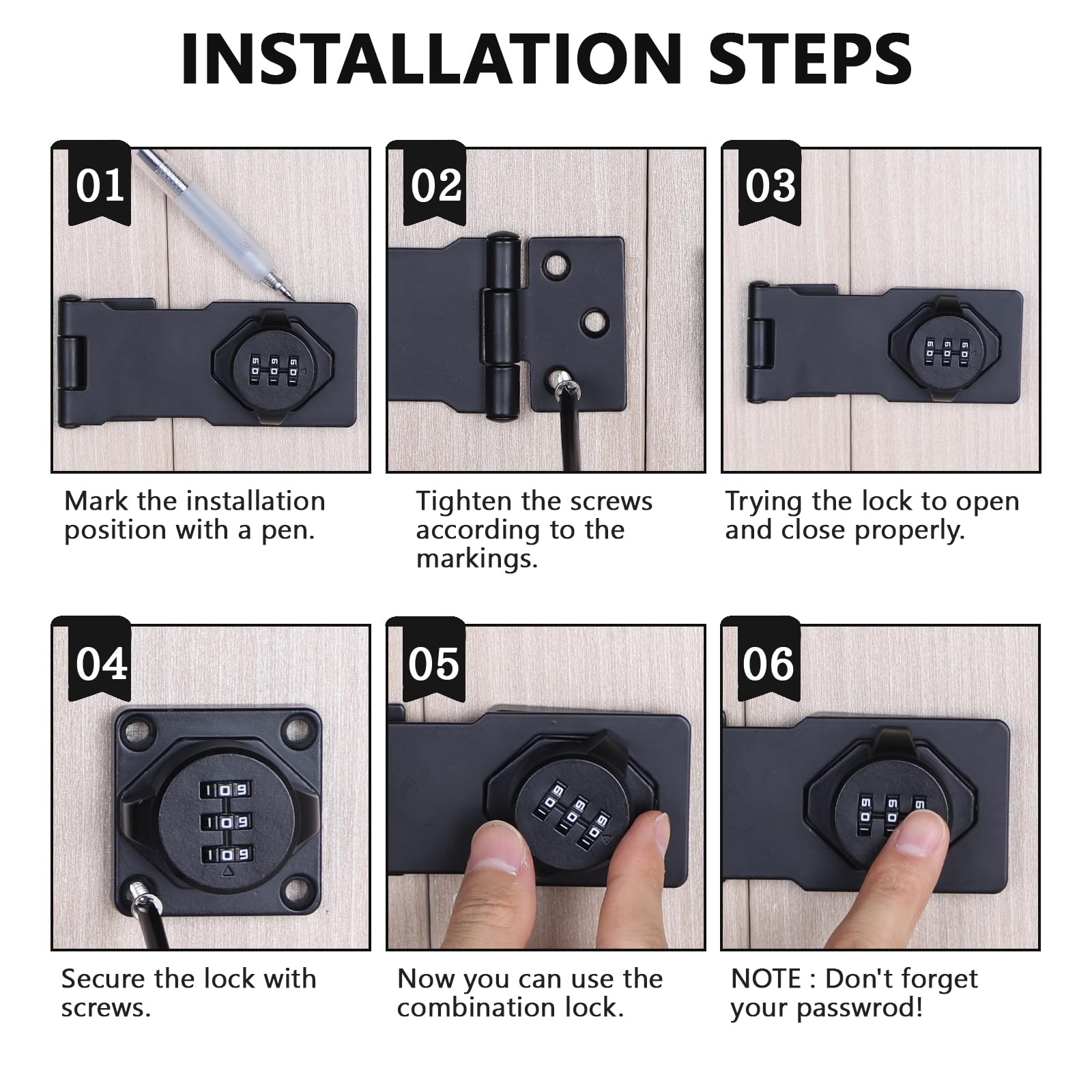 INSTALLATION STEPS

01

Mark the installation position with a pen.

02

Tighten the screws according to the markings.

03

Trying the lock to open and close properly.

04

Secure the lock with screws.

05

Now you can use the combination lock.

06

NOTE : Don't forget your passwrod!