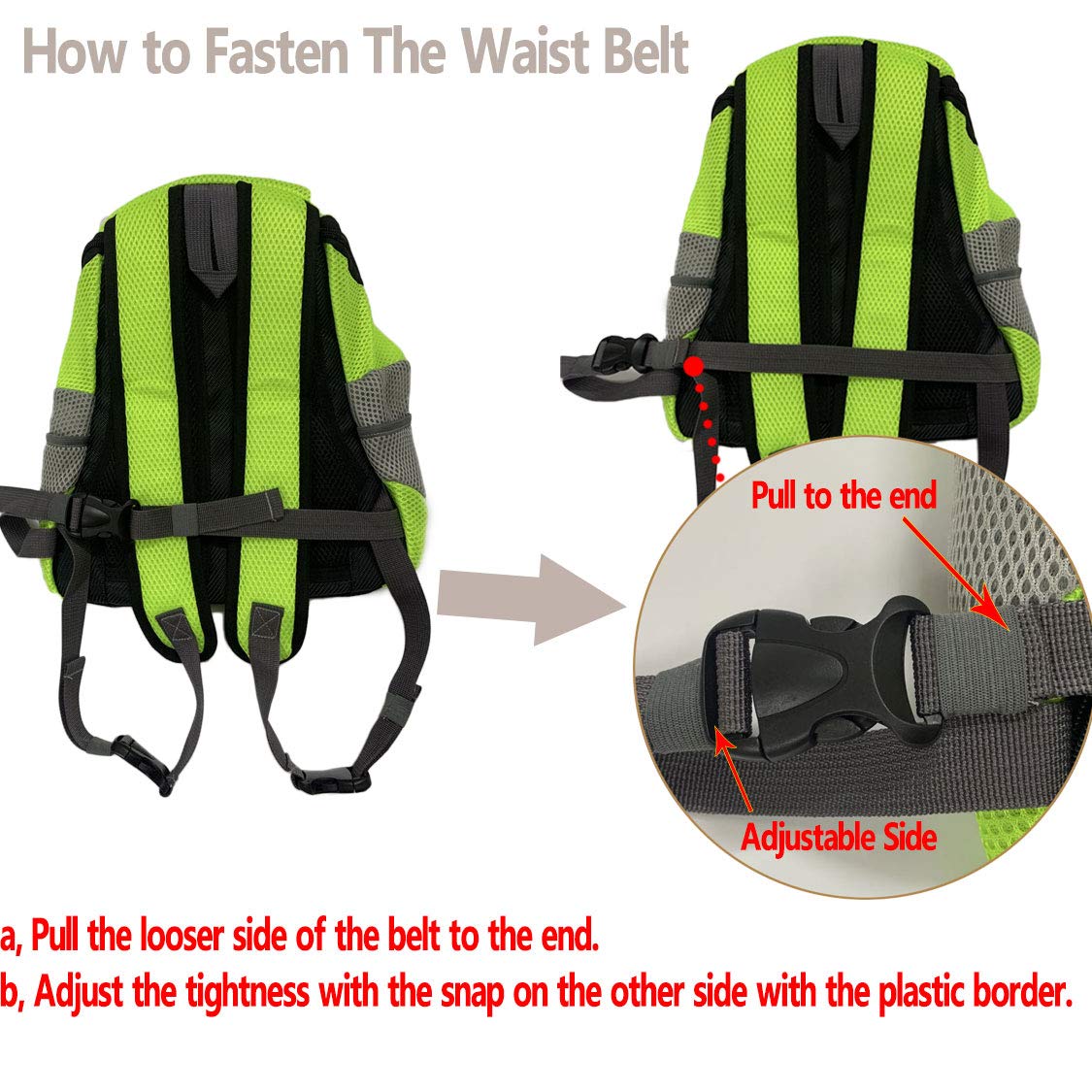 How to Fasten The Waist Belt

Pull to the end

Adjustable Side

a, Pull the looser side of the belt to the end.
b, Adjust the tightness with the snap on the other side with the plastic border.