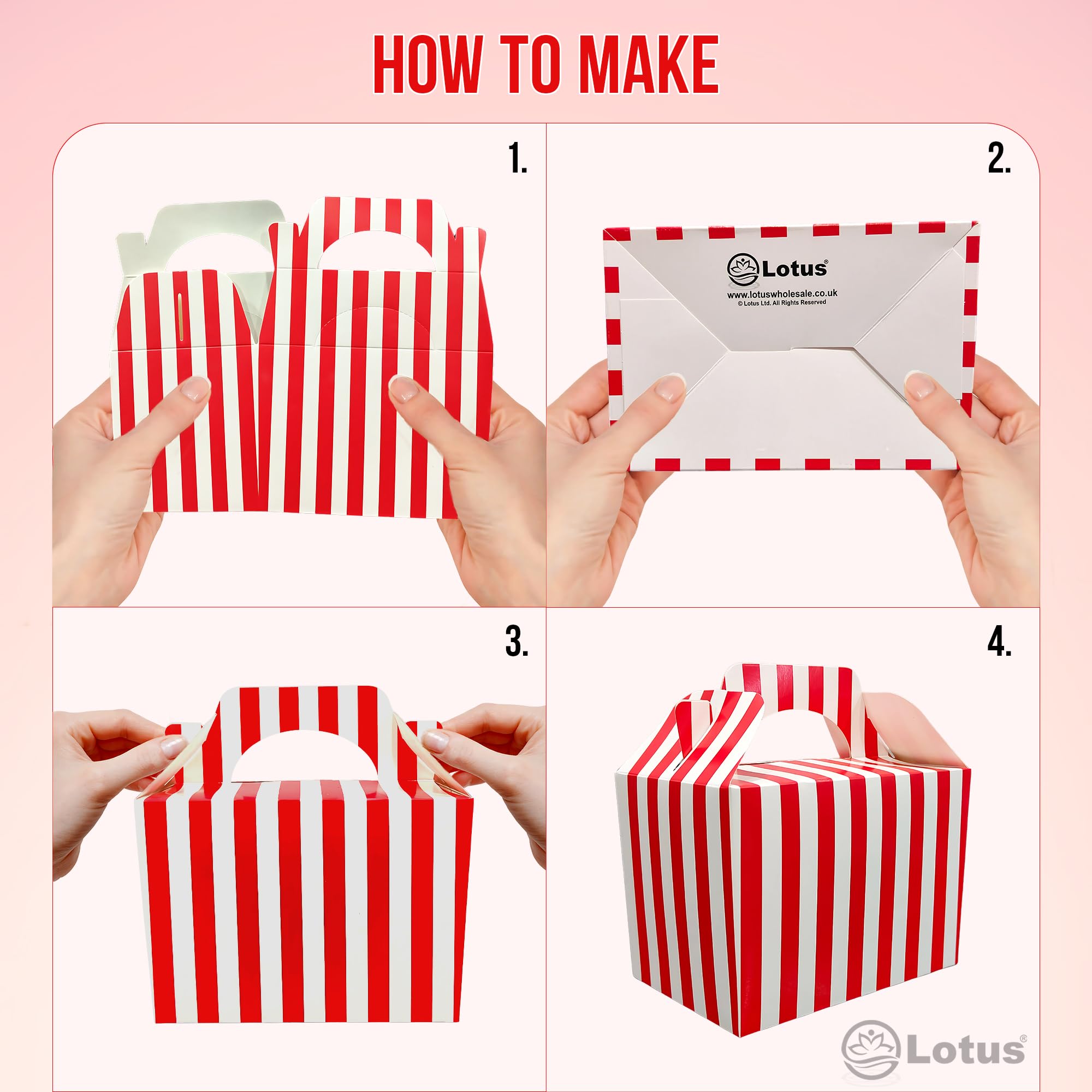 HOW TO MAKE

1.

2.

Lotus®
www.lotuswholesale.co.uk
© Lotus Ltd. All Rights Reserved

3.

4.

Lotus®