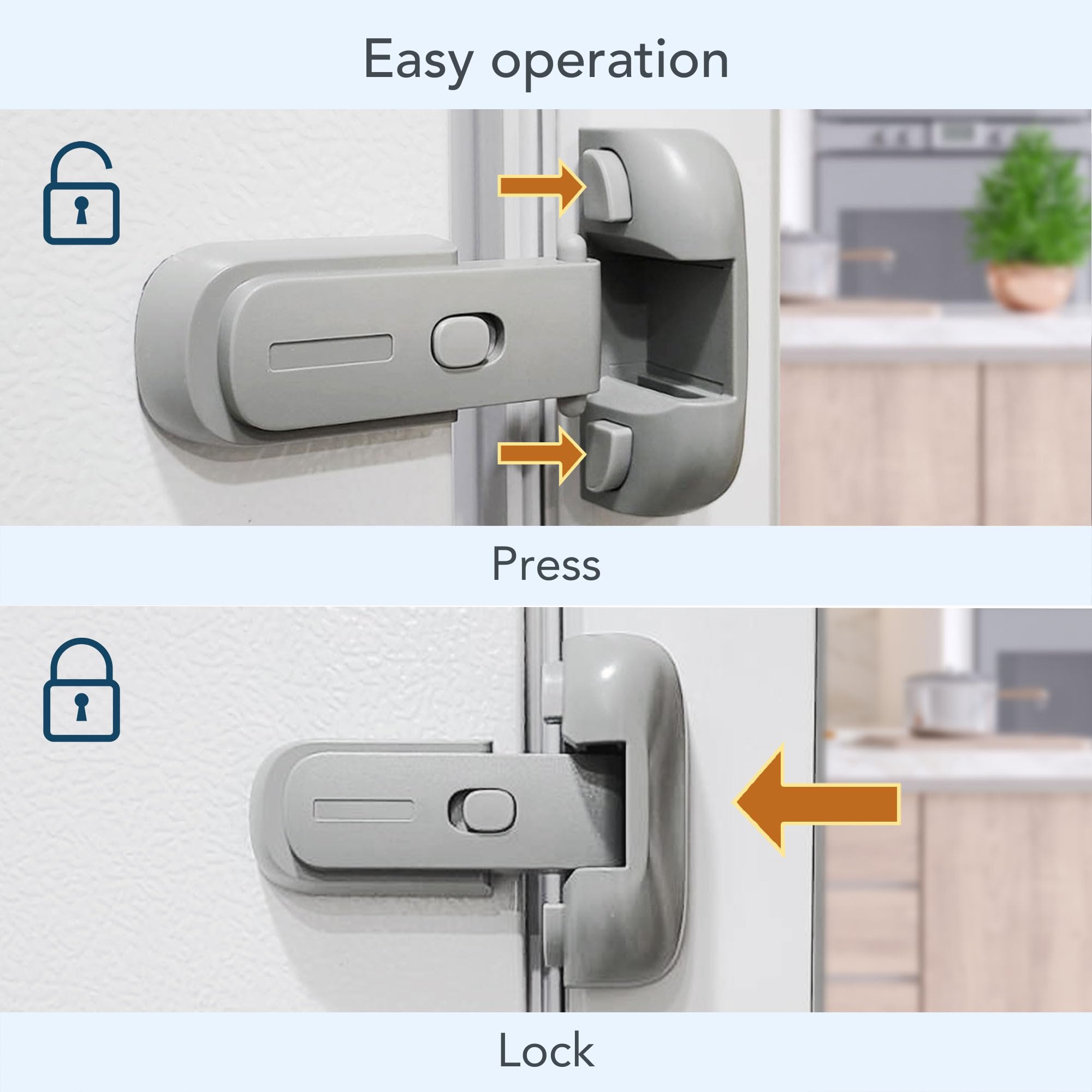 Easy operation

Press

Lock