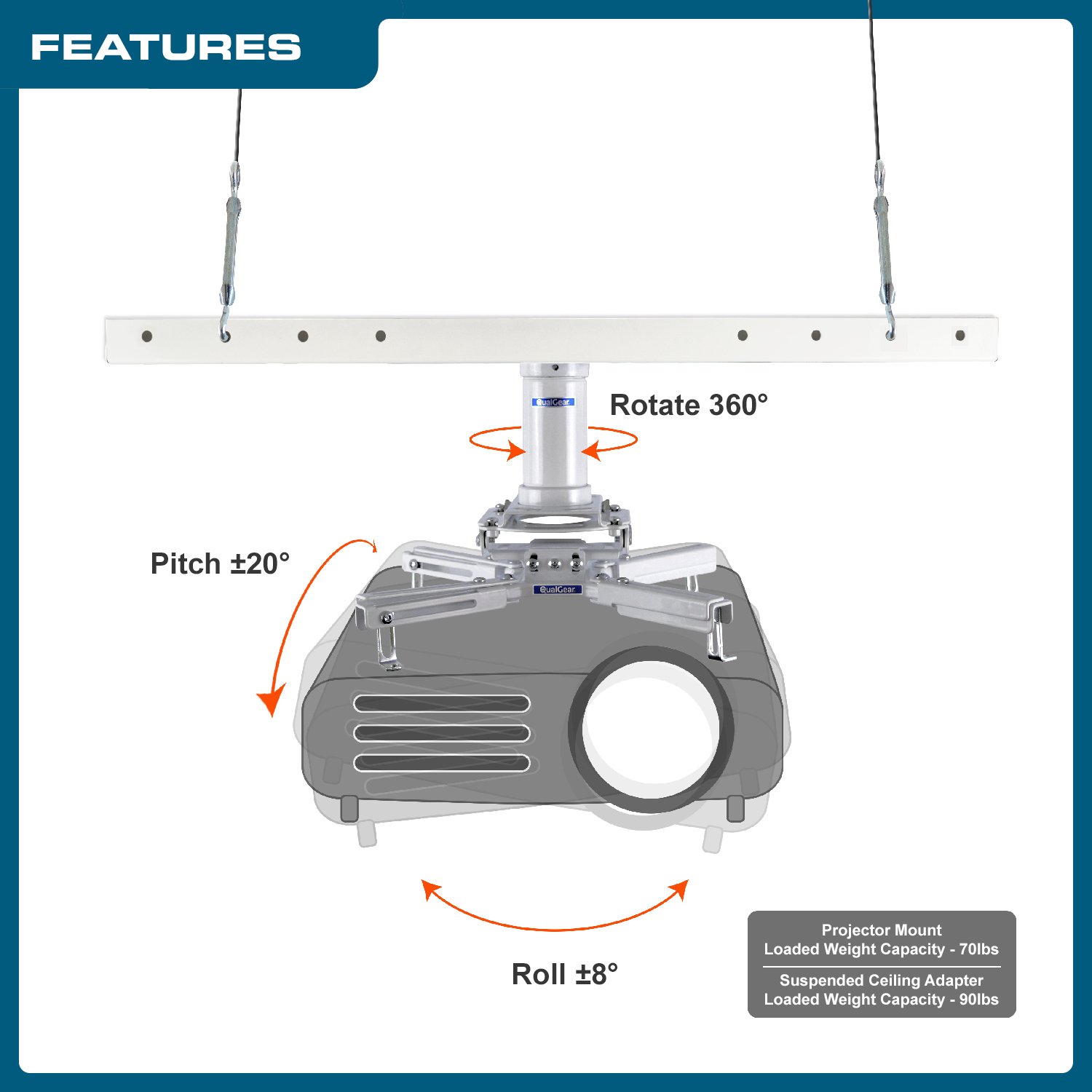 FEATURES

QualGear

Rotate 360°

Pitch ±20°

QualGear

Roll ±8°

Projector Mount
Loaded Weight Capacity - 70lbs

Suspended Ceiling Adapter
Loaded Weight Capacity - 90lbs