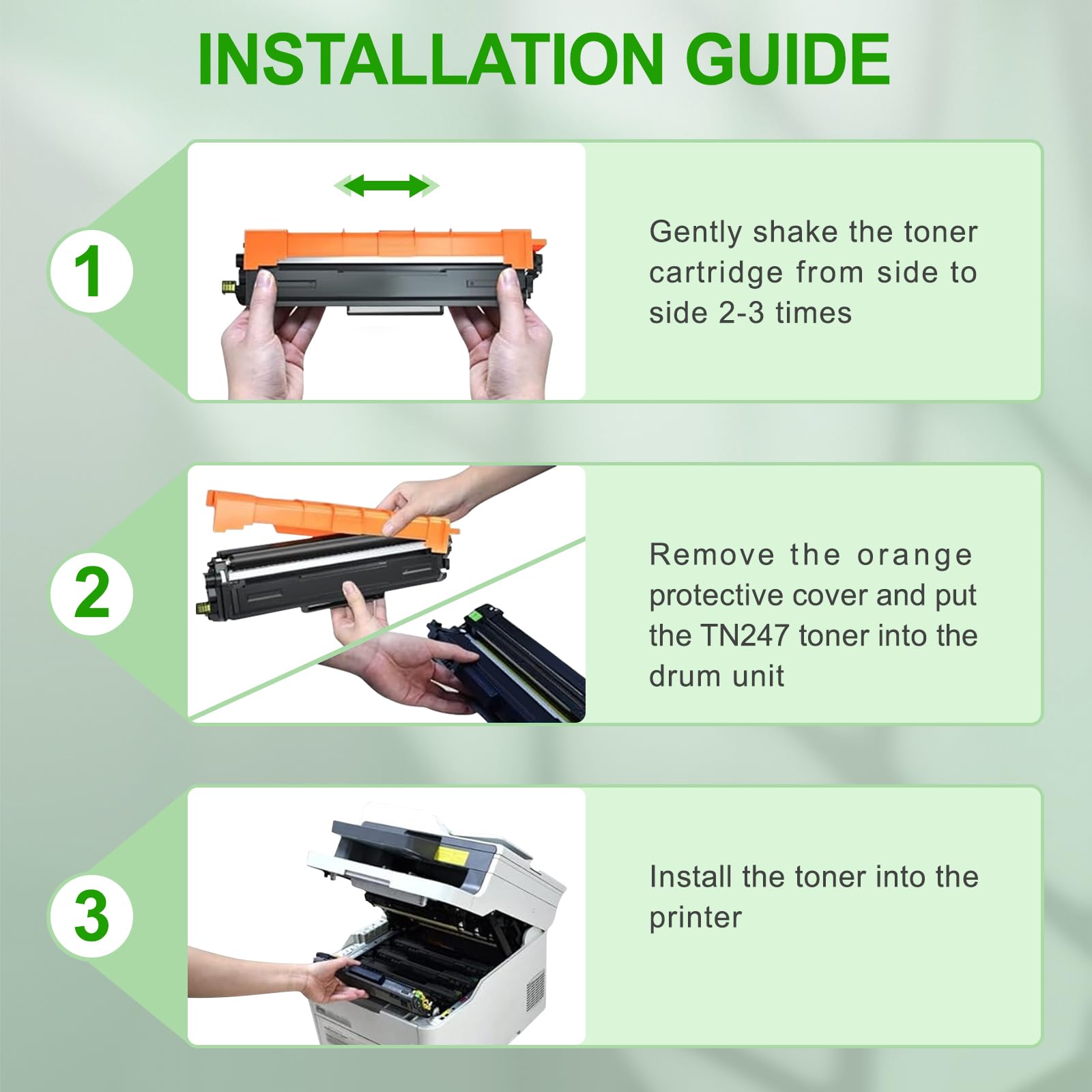 INSTALLATION GUIDE

1

Gently shake the toner cartridge from side to side 2-3 times

2

Remove the orange protective cover and put the TN247 toner into the drum unit

3

Install the toner into the printer