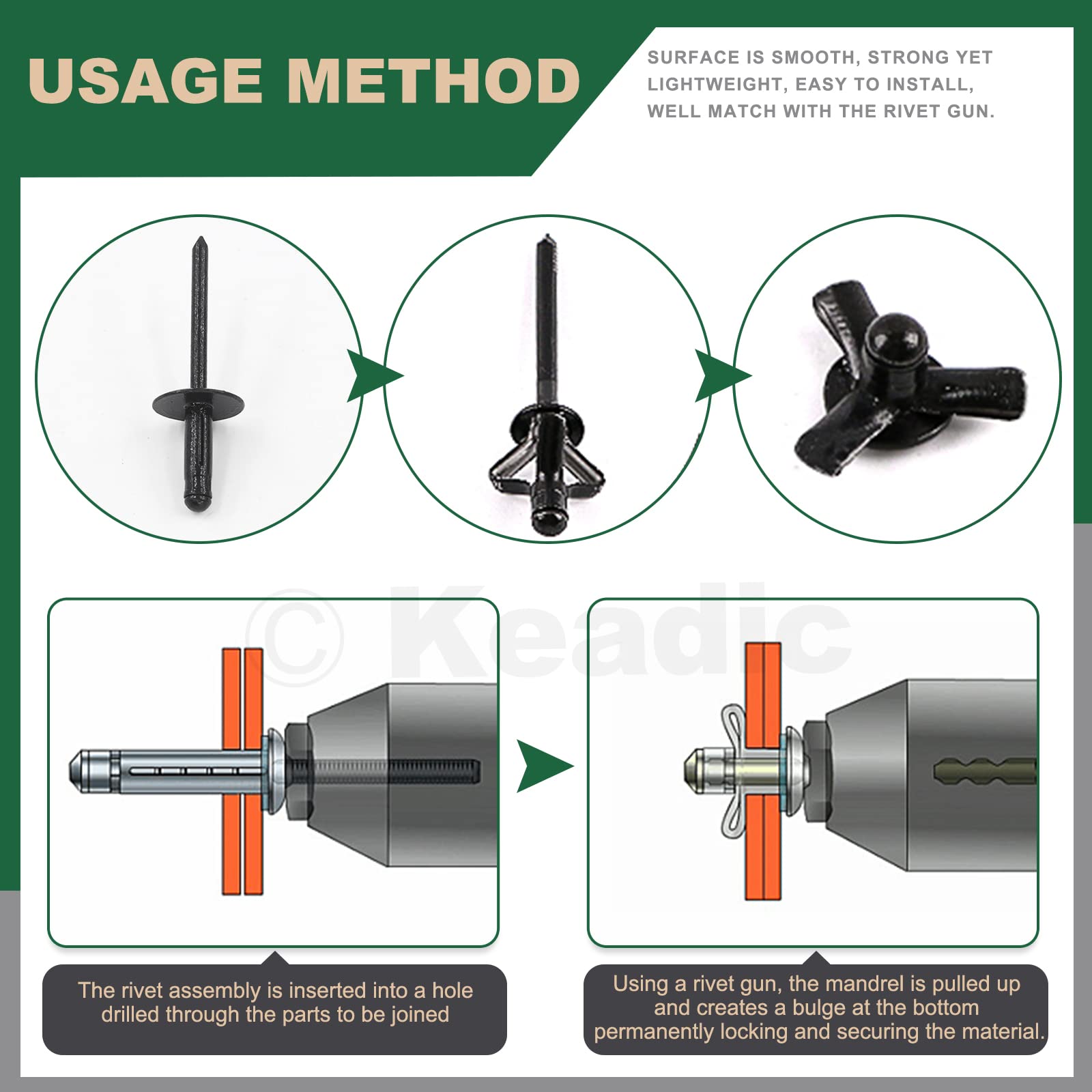 USAGE METHOD

SURFACE IS SMOOTH, STRONG YET LIGHTWEIGHT, EASY TO INSTALL, WELL MATCH WITH THE RIVET GUN.

© Keadic

The rivet assembly is inserted into a hole drilled through the parts to be joined

Using a rivet gun, the mandrel is pulled up and creates a bulge at the bottom permanently locking and securing the material.