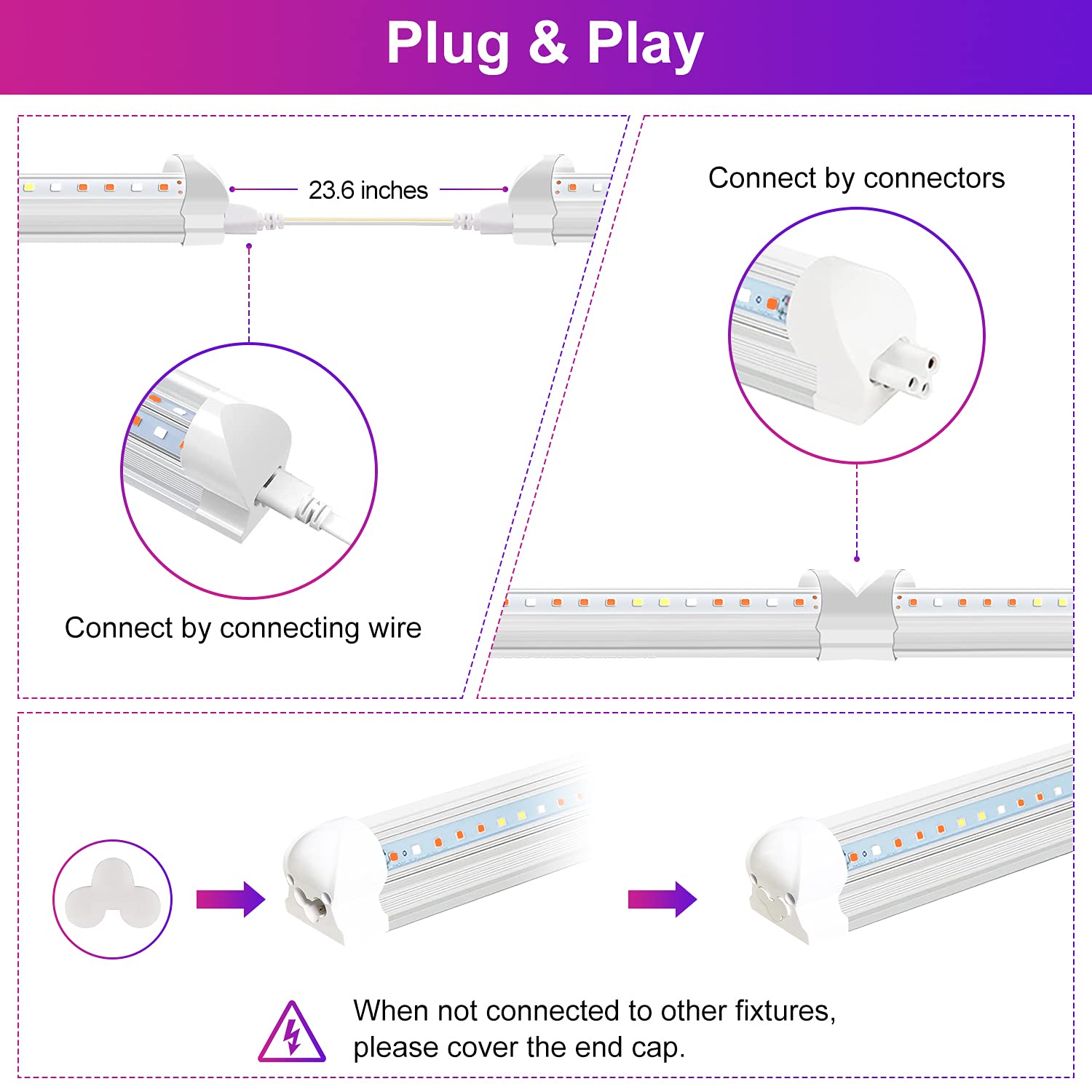 Plug & Play

23.6 inches

Connect by connecting wire

Connect by connectors

When not connected to other fixtures, please cover the end cap.