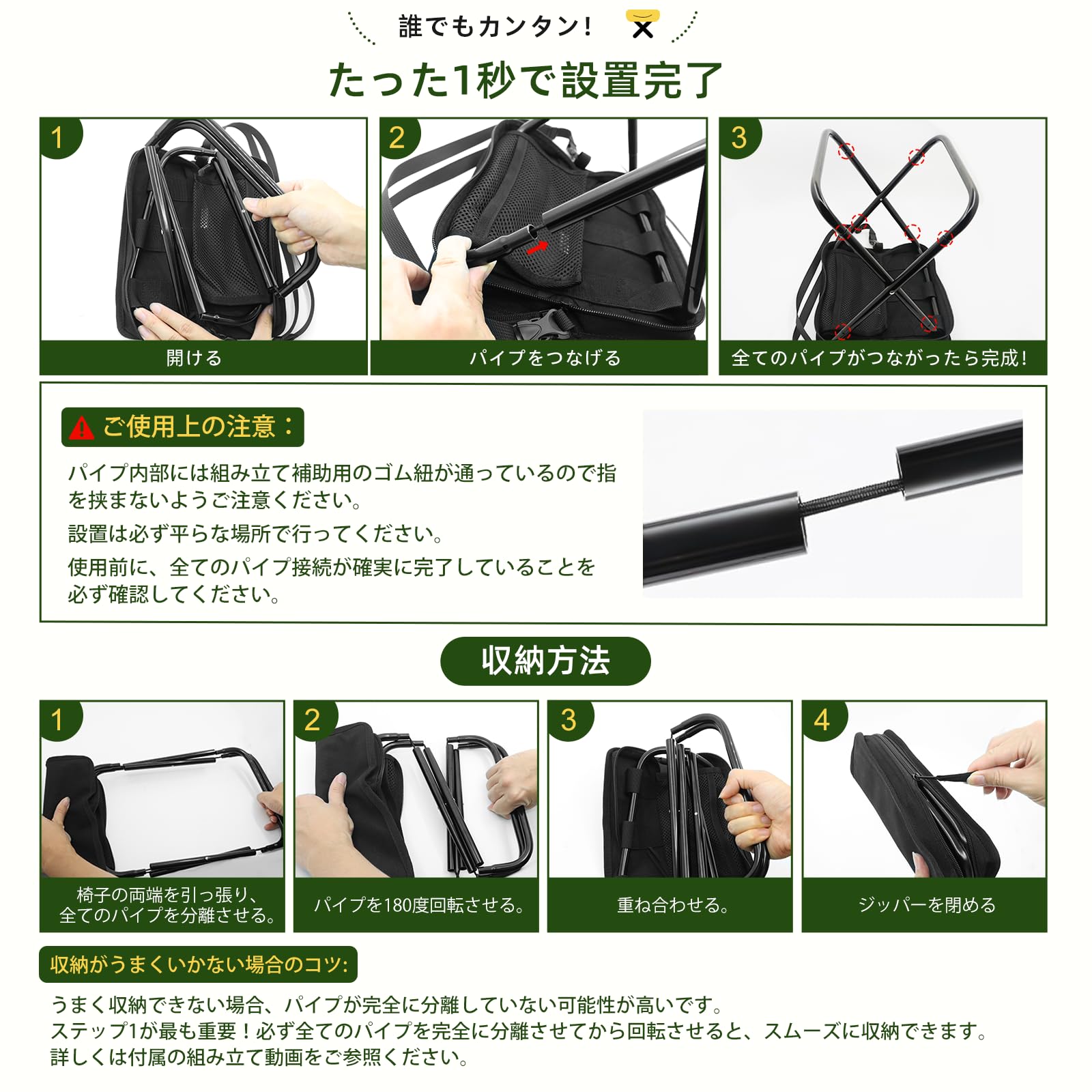 誰でもカンタン!

たった1秒で設置完了

1

開ける

2

パイプをつなげる

3

全てのパイプがつながったら完成!

ご使用上の注意：

パイプ内部には組み立て補助用のゴム紐が通っているので指を挟まないようご注意ください。

設置は必ず平らな場所で行ってください。

使用前に、全てのパイプ接続が確実に完了していることを必ず確認してください。

収納方法

1

椅子の両端を引っ張り、全てのパイプを分離させる。

2

パイプを180度回転させる。

3

重ね合わせる。

4

ジッパーを閉める

収納がうまくいかない場合のコツ:

うまく収納できない場合、パイプが完全に分離していない可能性が高いです。
ステップ1が最も重要！必ず全てのパイプを完全に分離させてから回転させると、スムーズに収納できます。
詳しくは付属の組み立て動画をご参照ください。