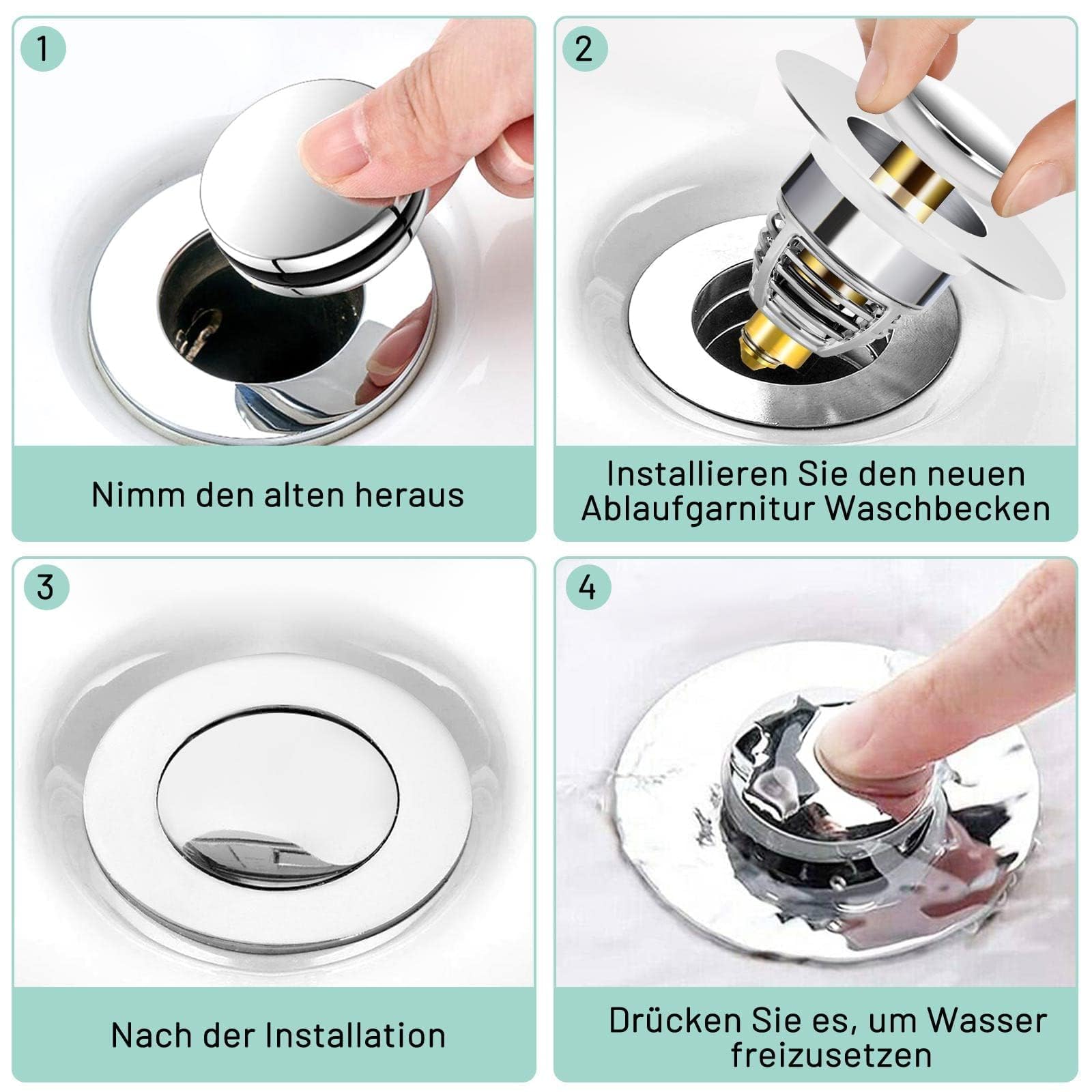 1

Nimm den alten heraus

2

Installieren Sie den neuen Ablaufgarnitur Waschbecken

3

Nach der Installation

4

Drücken Sie es, um Wasser freizusetzen