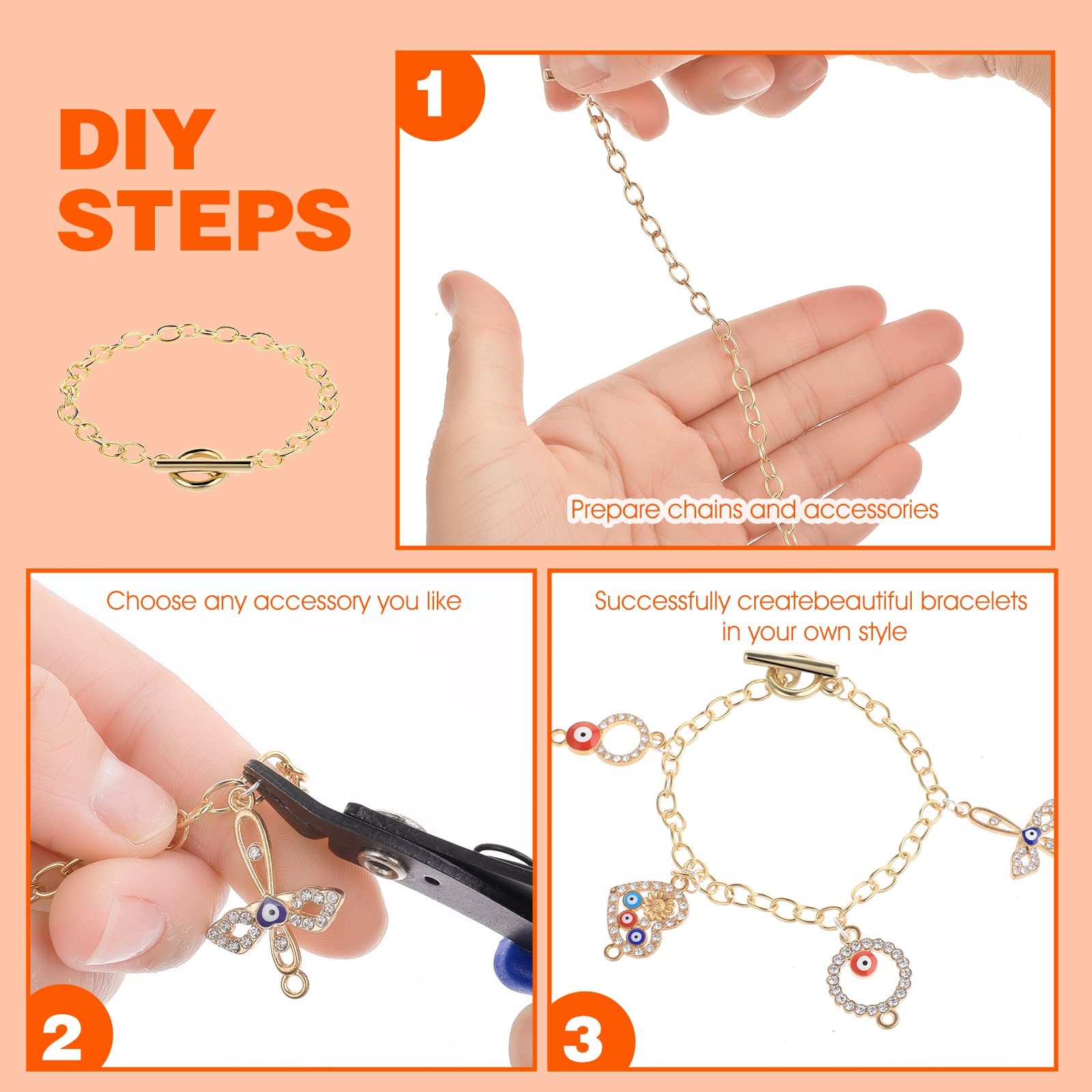 DIY STEPS

1

Prepare chains and accessories

Choose any accessory you like

2

Successfully createbeautiful bracelets in your own style

3