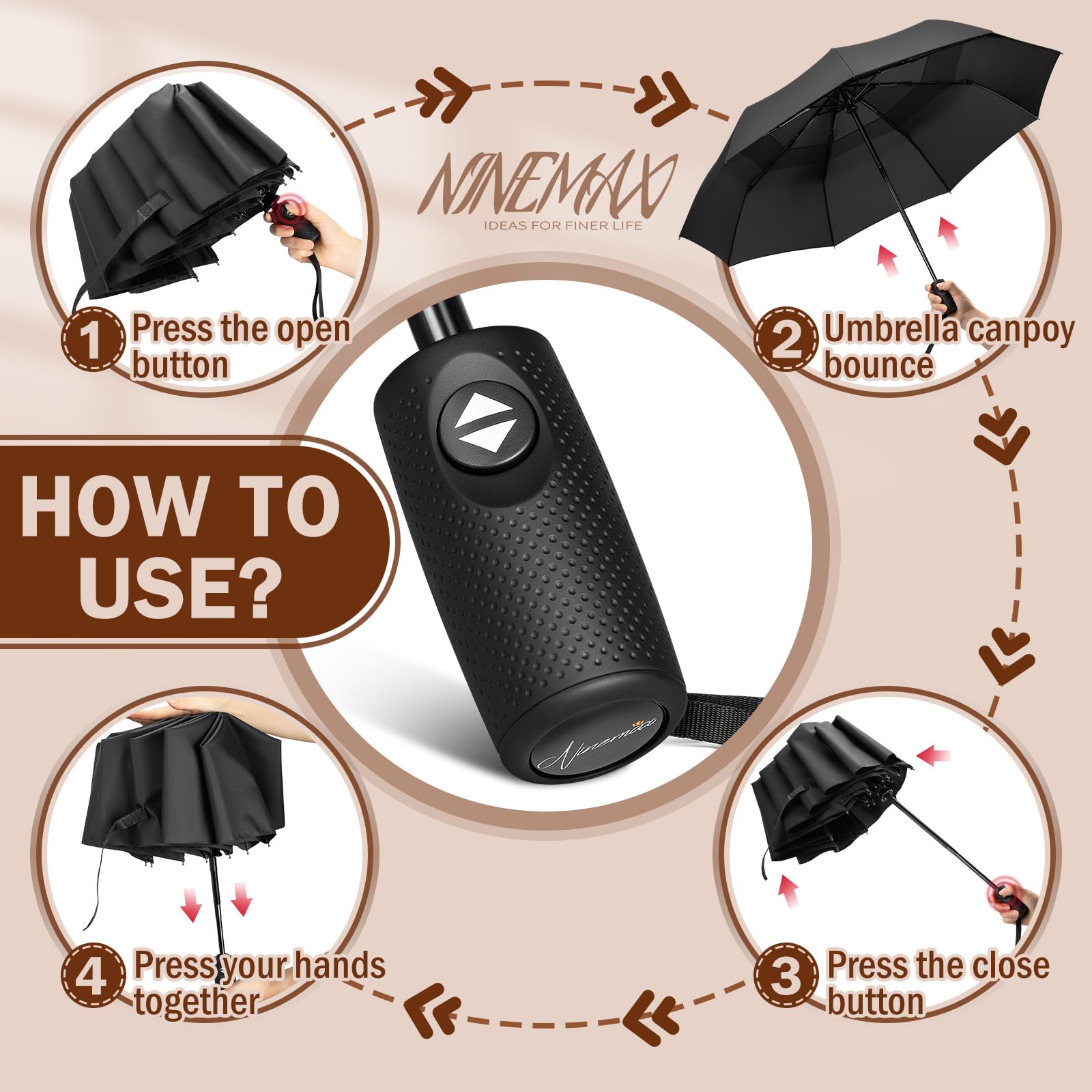 NINEMAX
IDEAS FOR FINER LIFE

1 Press the open button

2 Umbrella canpoy bounce

HOW TO USE?

Ninemax

4 Press your hands together

3 Press the close button