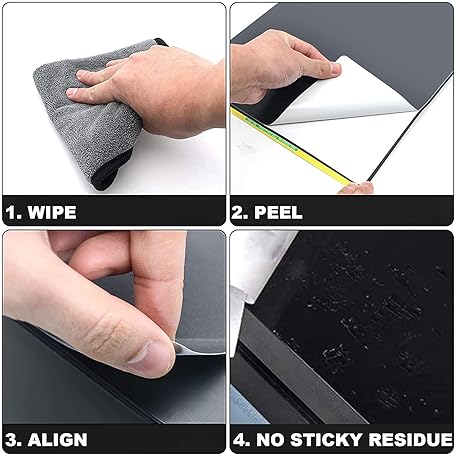 1. WIPE

2. PEEL

3. ALIGN

4. NO STICKY RESIDUE