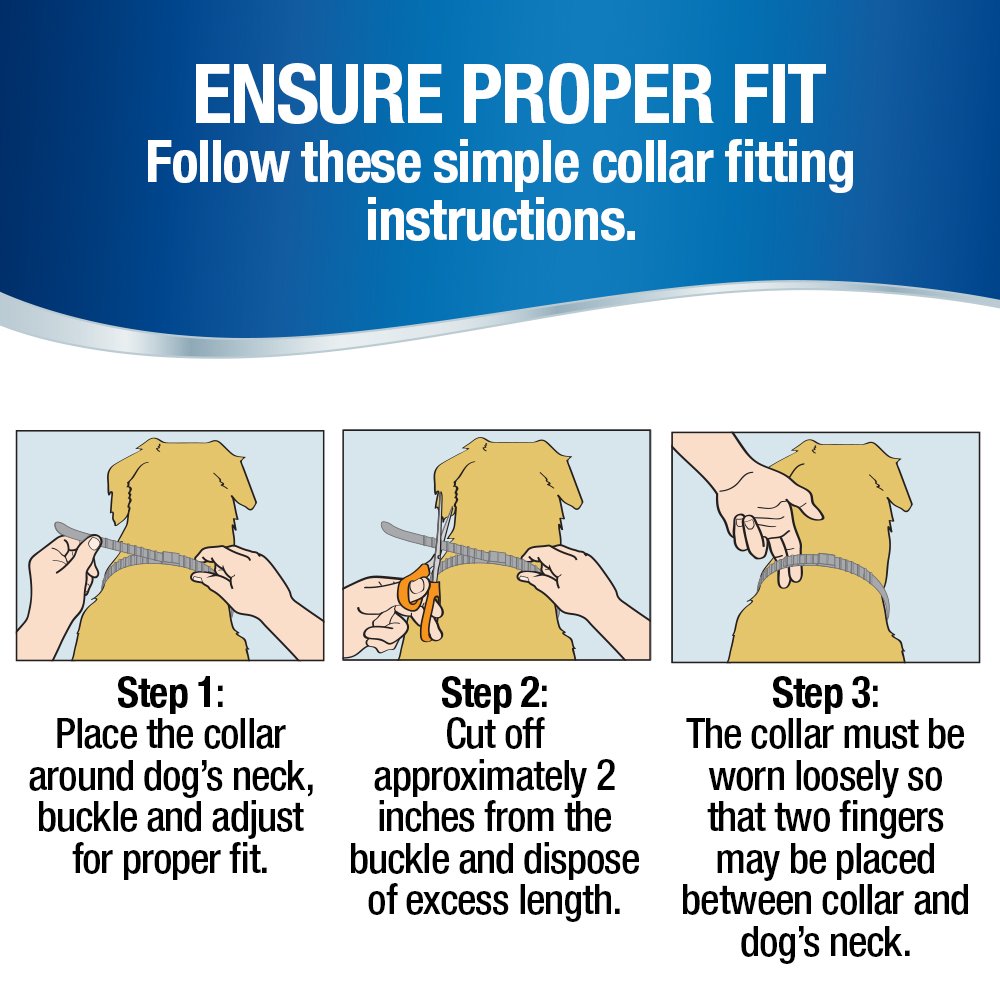 ENSURE PROPER FIT
Follow these simple collar fitting instructions.

Step 1:
Place the collar around dog's neck, buckle and adjust for proper fit.

Step 2:
Cut off approximately 2 inches from the buckle and dispose of excess length.

Step 3:
The collar must be worn loosely so that two fingers may be placed between collar and dog's neck.