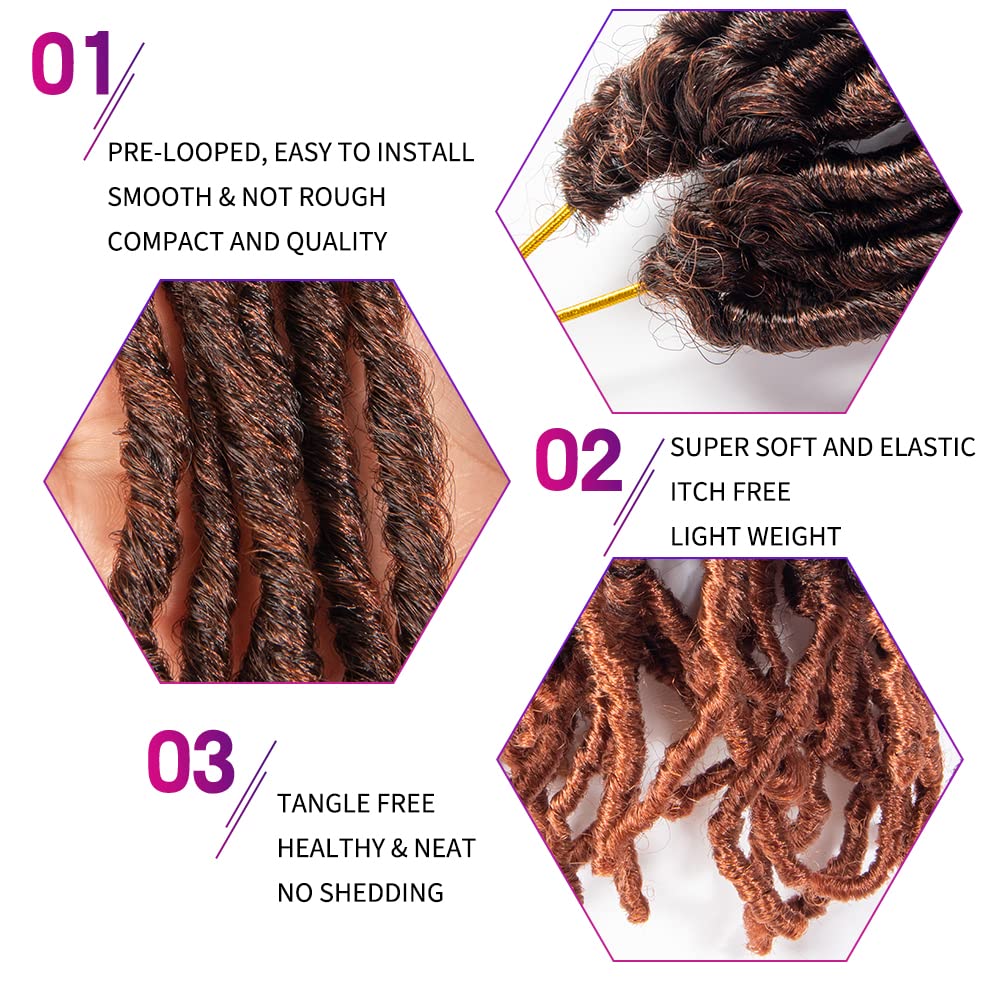 01

PRE-LOOPED, EASY TO INSTALL
SMOOTH & NOT ROUGH
COMPACT AND QUALITY

02

SUPER SOFT AND ELASTIC
ITCH FREE
LIGHT WEIGHT

03

TANGLE FREE
HEALTHY & NEAT
NO SHEDDING