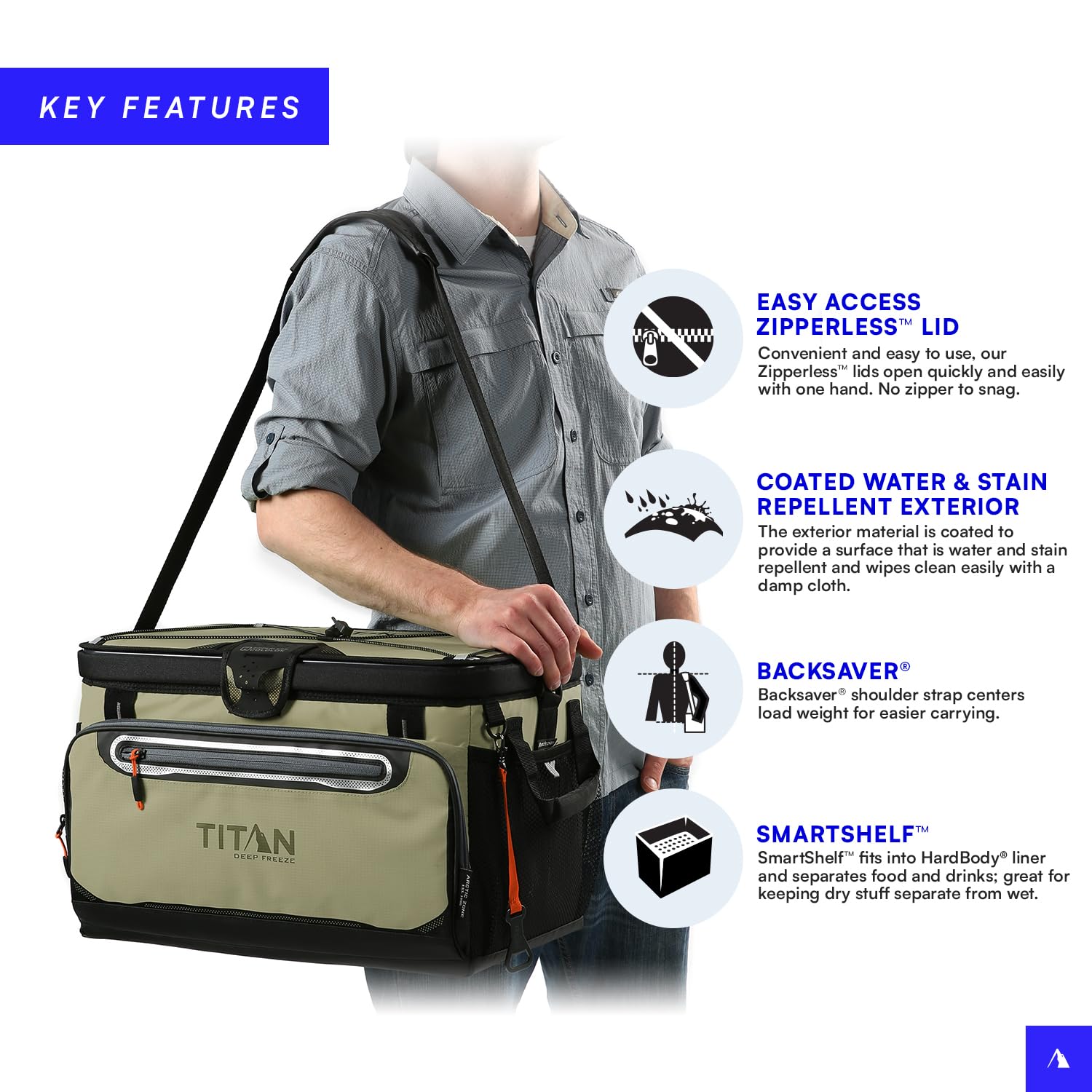 KEY FEATURES

EASY ACCESS ZIPPERLESS™ LID
Convenient and easy to use, our Zipperless™ lids open quickly and easily with one hand. No zipper to snag.

COATED WATER & STAIN REPELLENT EXTERIOR
The exterior material is coated to provide a surface that is water and stain repellent and wipes clean easily with a damp cloth.

BACKSAVER®
Backsaver® shoulder strap centers load weight for easier carrying.

SMARTSHELF™
SmartShelf™ fits into HardBody® liner and separates food and drinks; great for keeping dry stuff separate from wet.

TITAN
DEEP FREEZE

ARCTIC ZONE