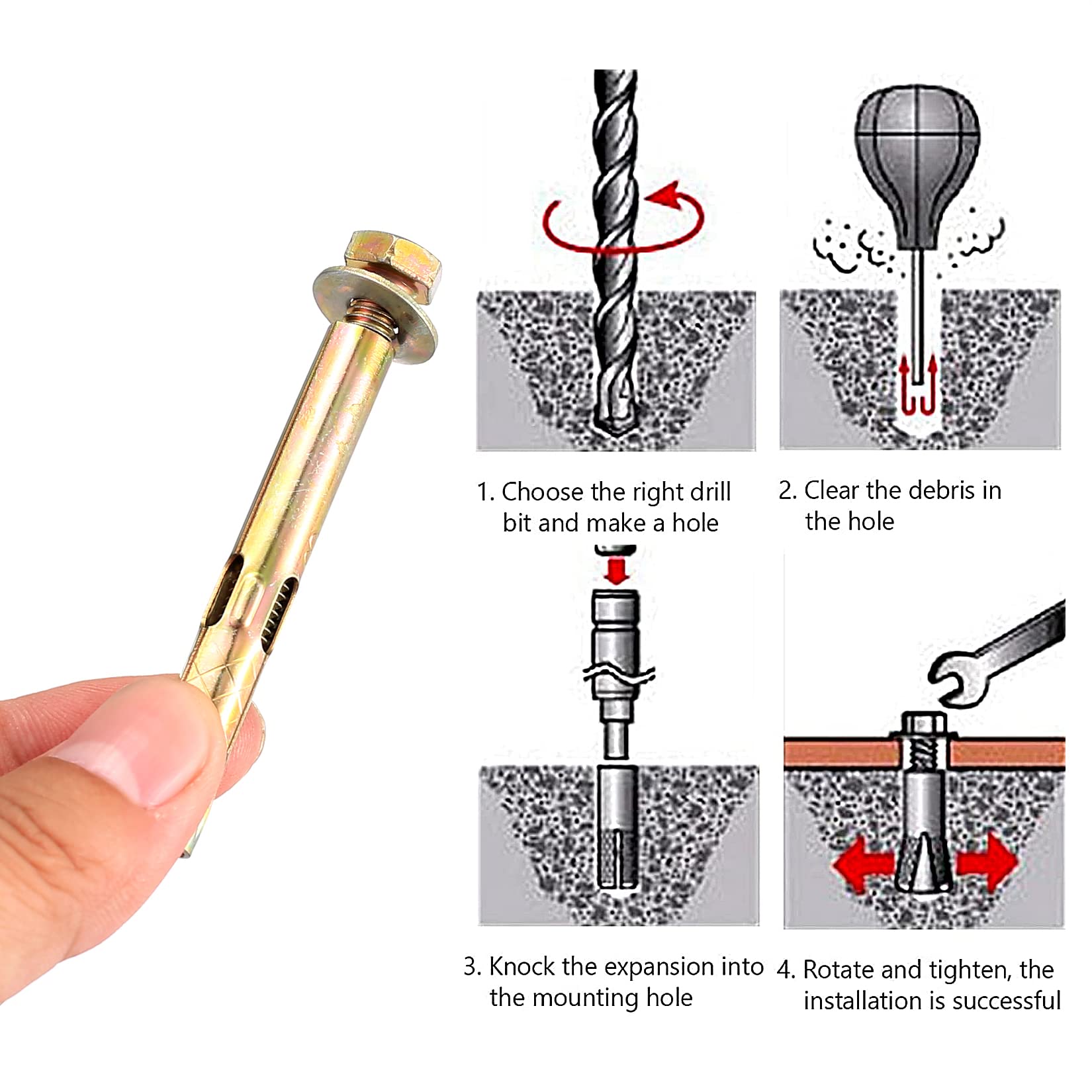 1. Choose the right drill bit and make a hole

2. Clear the debris in the hole

3. Knock the expansion into the mounting hole

4. Rotate and tighten, the installation is successful