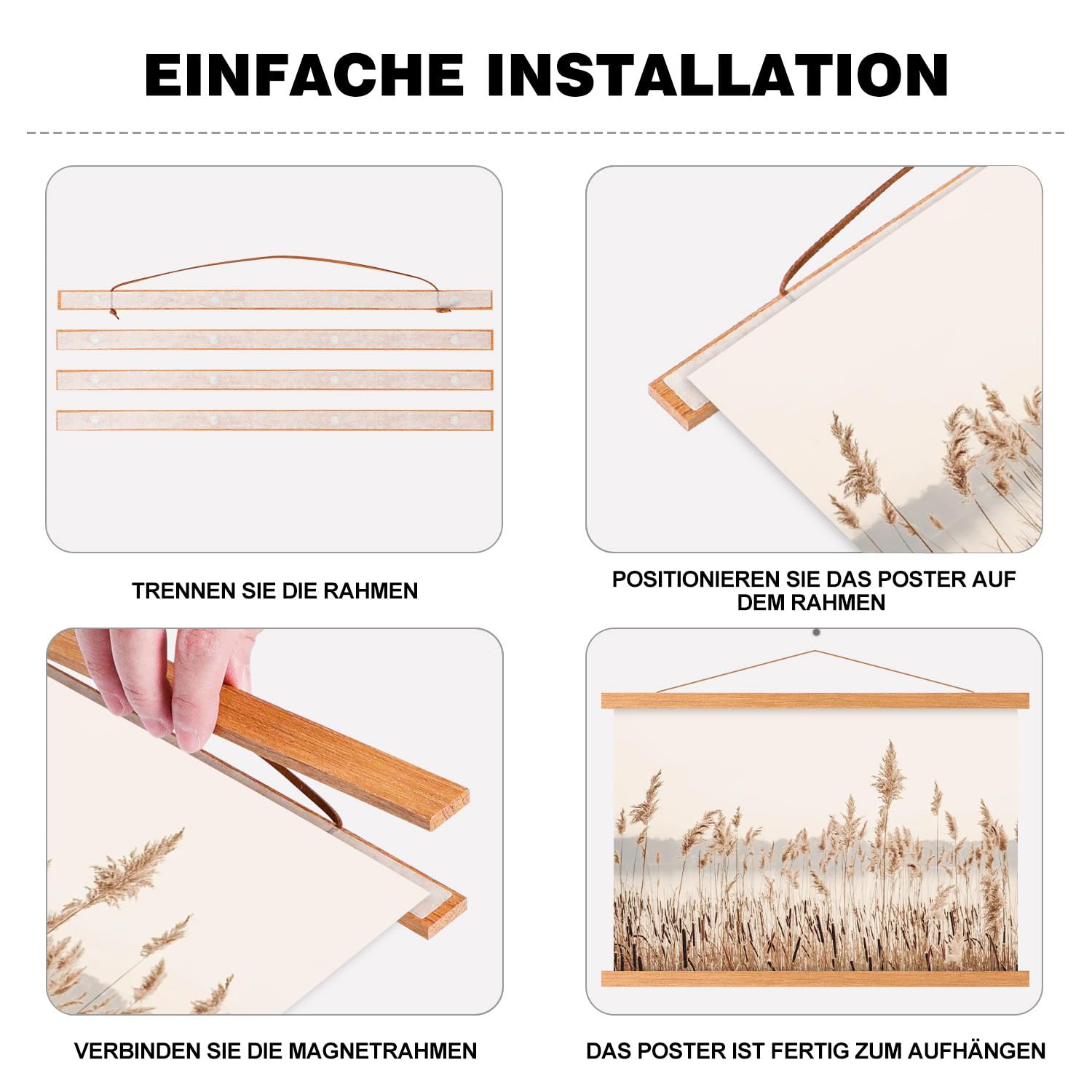 EINFACHE INSTALLATION

TRENNEN SIE DIE RAHMEN

POSITIONIEREN SIE DAS POSTER AUF DEM RAHMEN

VERBINDEN SIE DIE MAGNETRAHMEN

DAS POSTER IST FERTIG ZUM AUFHÄNGEN