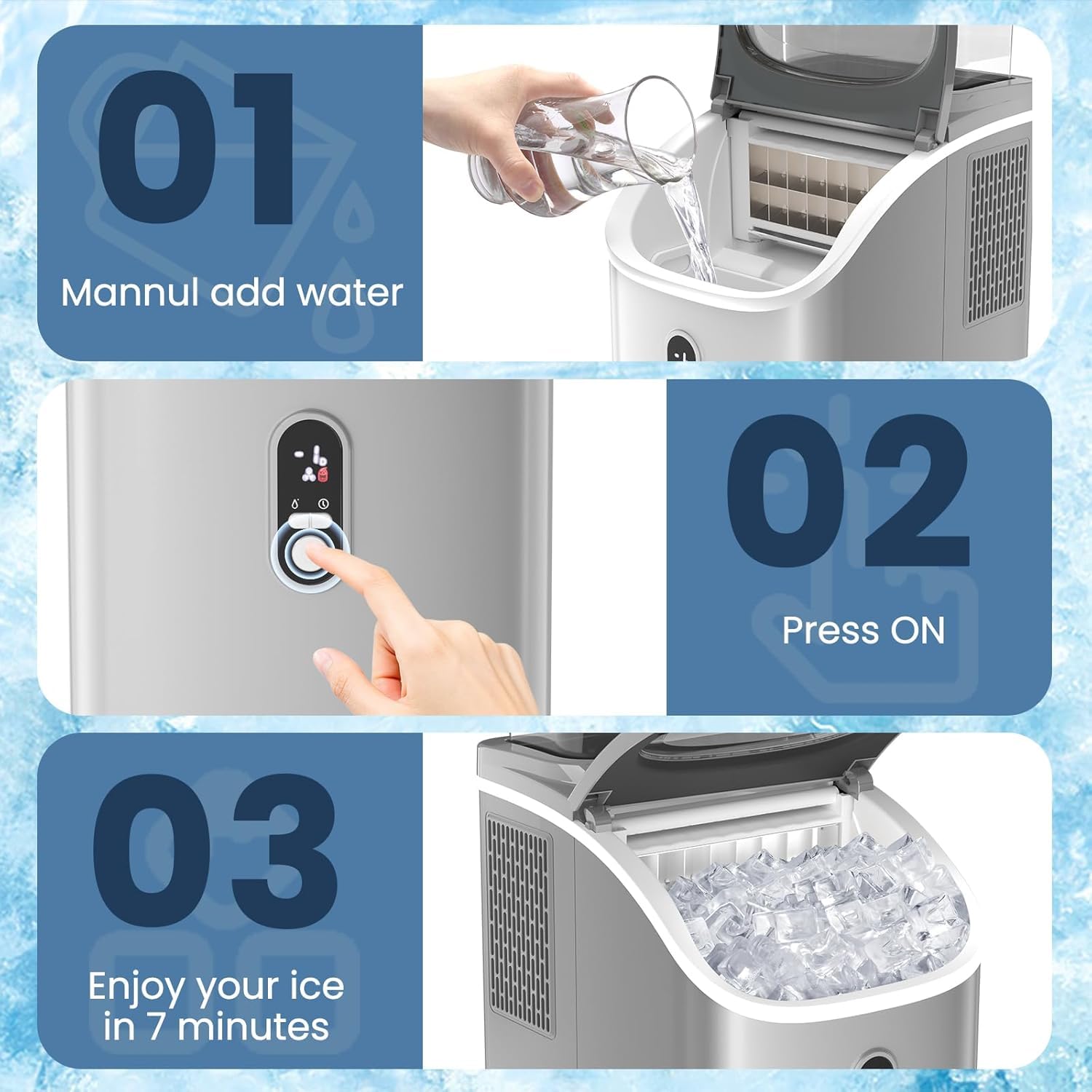 01

Mannul add water

02

Press ON

03

Enjoy your ice in 7 minutes