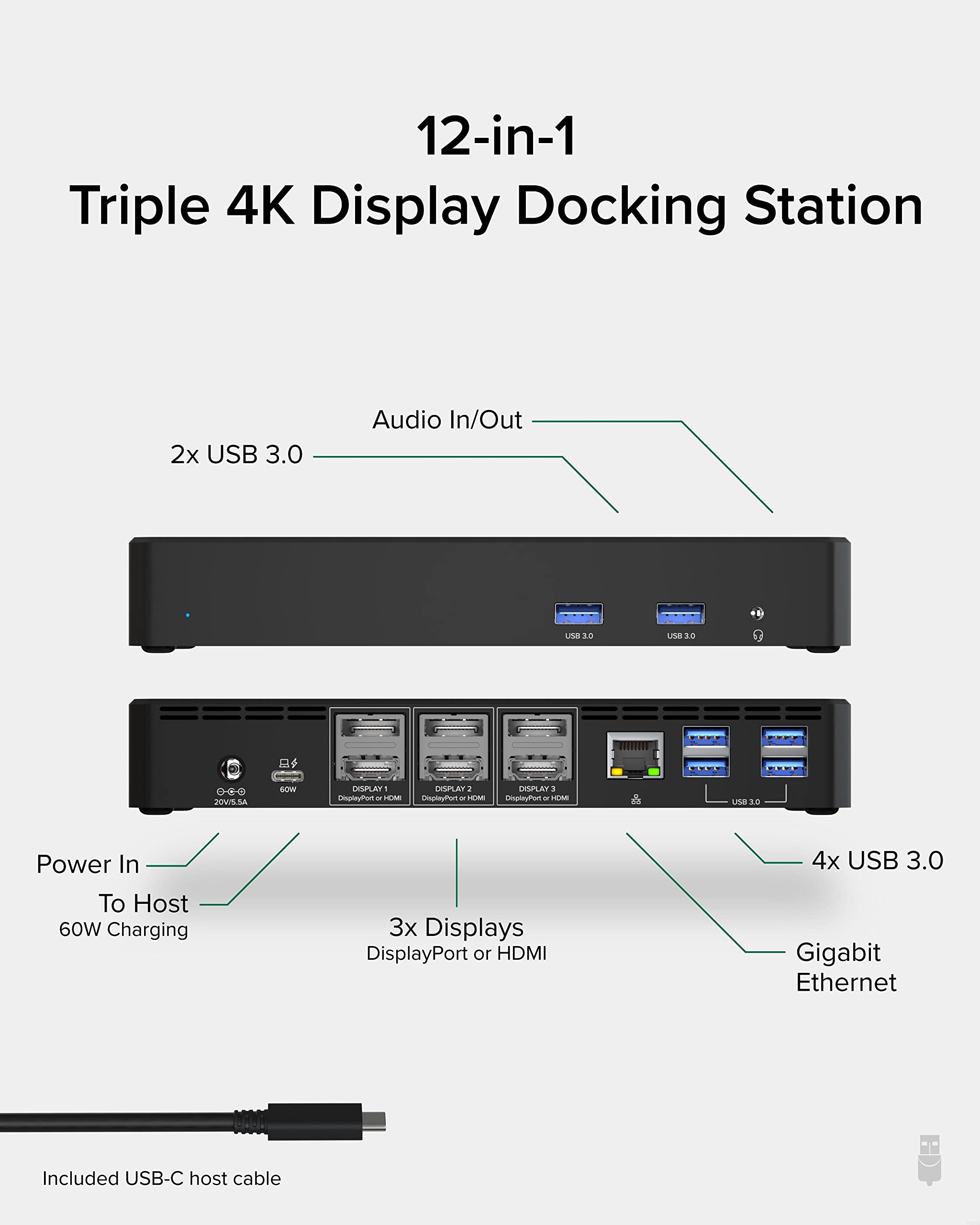 12-in-1
Triple 4K Display Docking Station

Audio In/Out

2x USB 3.0

USB 3.0

USB 3.0

20V/5.5A

60W

DISPLAY 1
DisplayPort or HDMI

DISPLAY 2
DisplayPort or HDMI

DISPLAY 3
DisplayPort or HDMI

USB 3.0

Power In

To Host
60W Charging

3x Displays
DisplayPort or HDMI

4x USB 3.0

Gigabit Ethernet

Included USB-C host cable