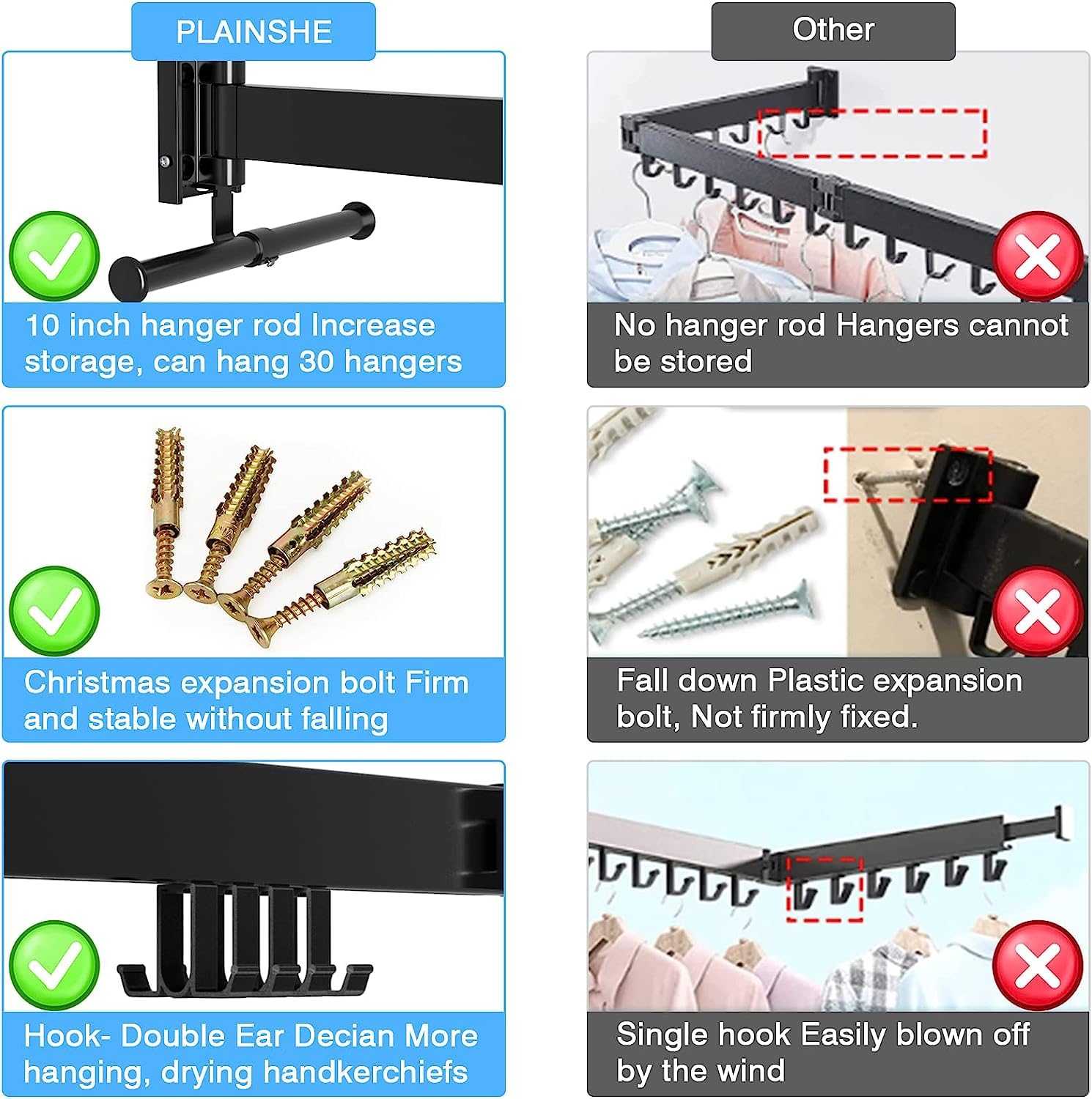 PLAINSHE

10 inch hanger rod Increase storage, can hang 30 hangers

Christmas expansion bolt Firm and stable without falling

Hook- Double Ear Decian More hanging, drying handkerchiefs

Other

No hanger rod Hangers cannot be stored

Fall down Plastic expansion bolt, Not firmly fixed.

Single hook Easily blown off by the wind