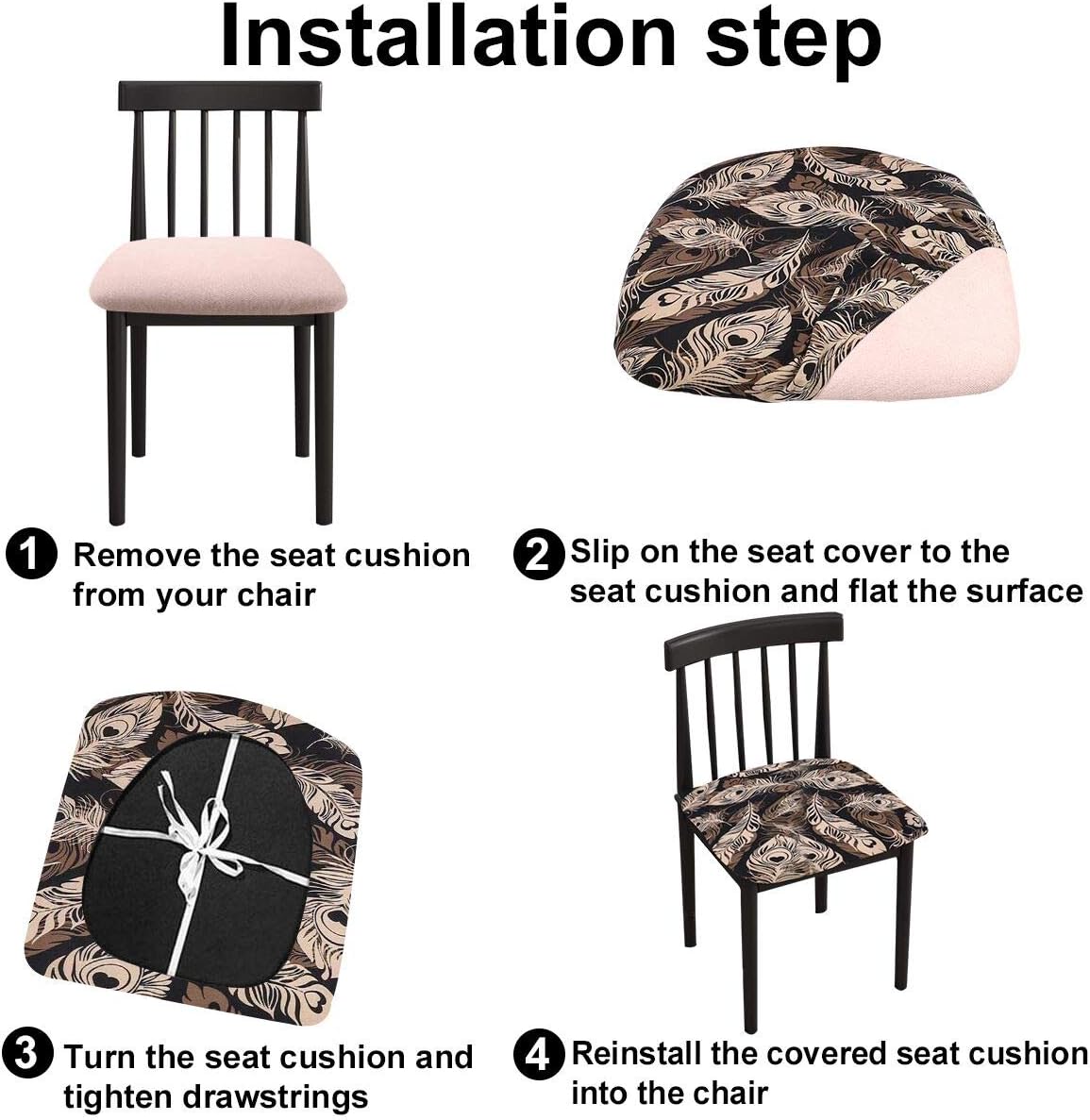 Installation step

1 Remove the seat cushion from your chair

2 Slip on the seat cover to the seat cushion and flat the surface

3 Turn the seat cushion and tighten drawstrings

4 Reinstall the covered seat cushion into the chair