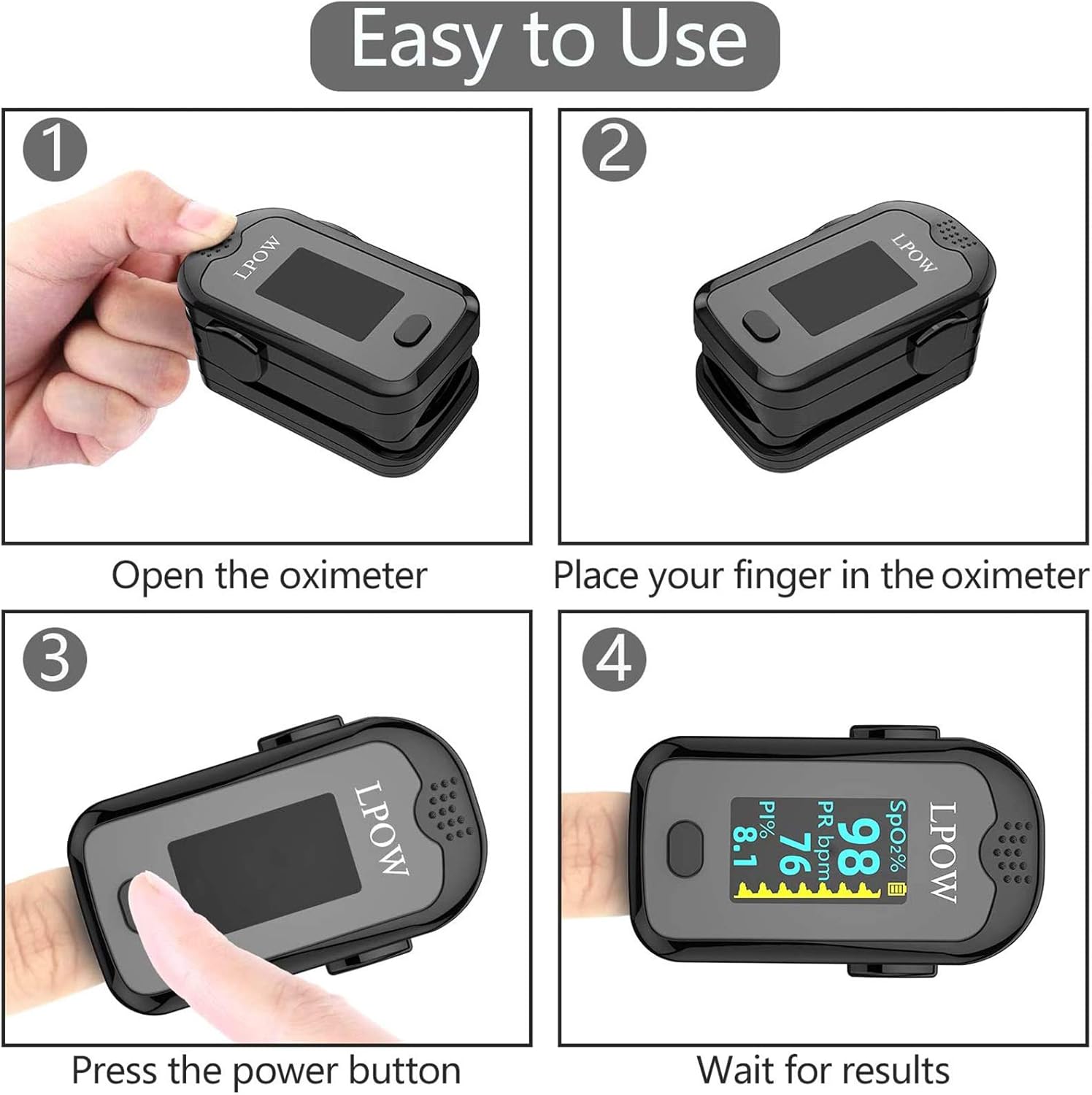 Easy to Use

1

LPOW

Open the oximeter

2

LPOW

Place your finger in the oximeter

3

LPOW

Press the power button

4

LPOW

SpO2%
98
PR bpm
76
PI%
8.1

Wait for results