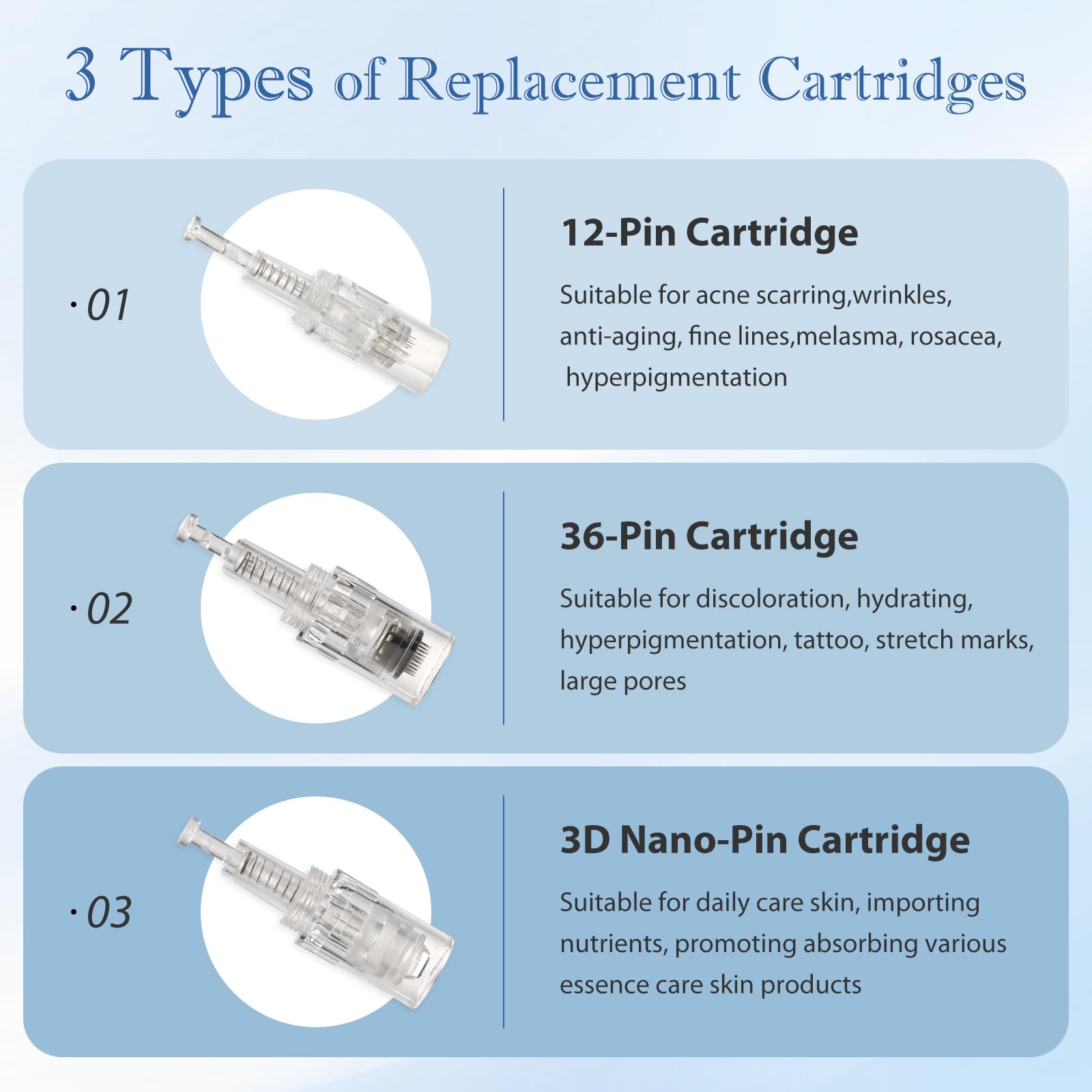 3 Types of Replacement Cartridges

· 01

12-Pin Cartridge

Suitable for acne scarring,wrinkles, anti-aging, fine lines,melasma, rosacea, hyperpigmentation

· 02

36-Pin Cartridge

Suitable for discoloration, hydrating, hyperpigmentation, tattoo, stretch marks, large pores

· 03

3D Nano-Pin Cartridge

Suitable for daily care skin, importing nutrients, promoting absorbing various essence care skin products