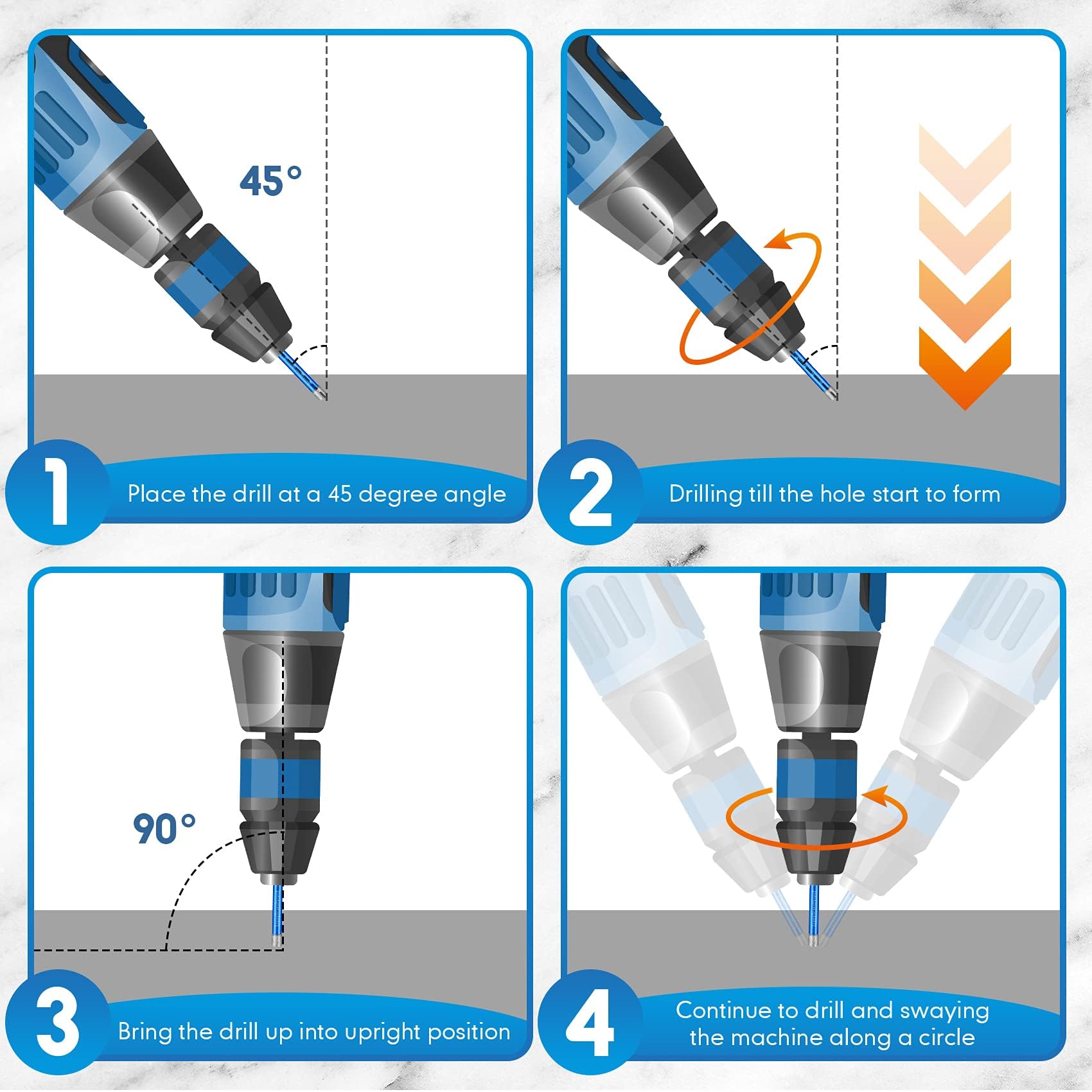 45°

1 Place the drill at a 45 degree angle

2 Drilling till the hole start to form

90°

3 Bring the drill up into upright position

4 Continue to drill and swaying the machine along a circle