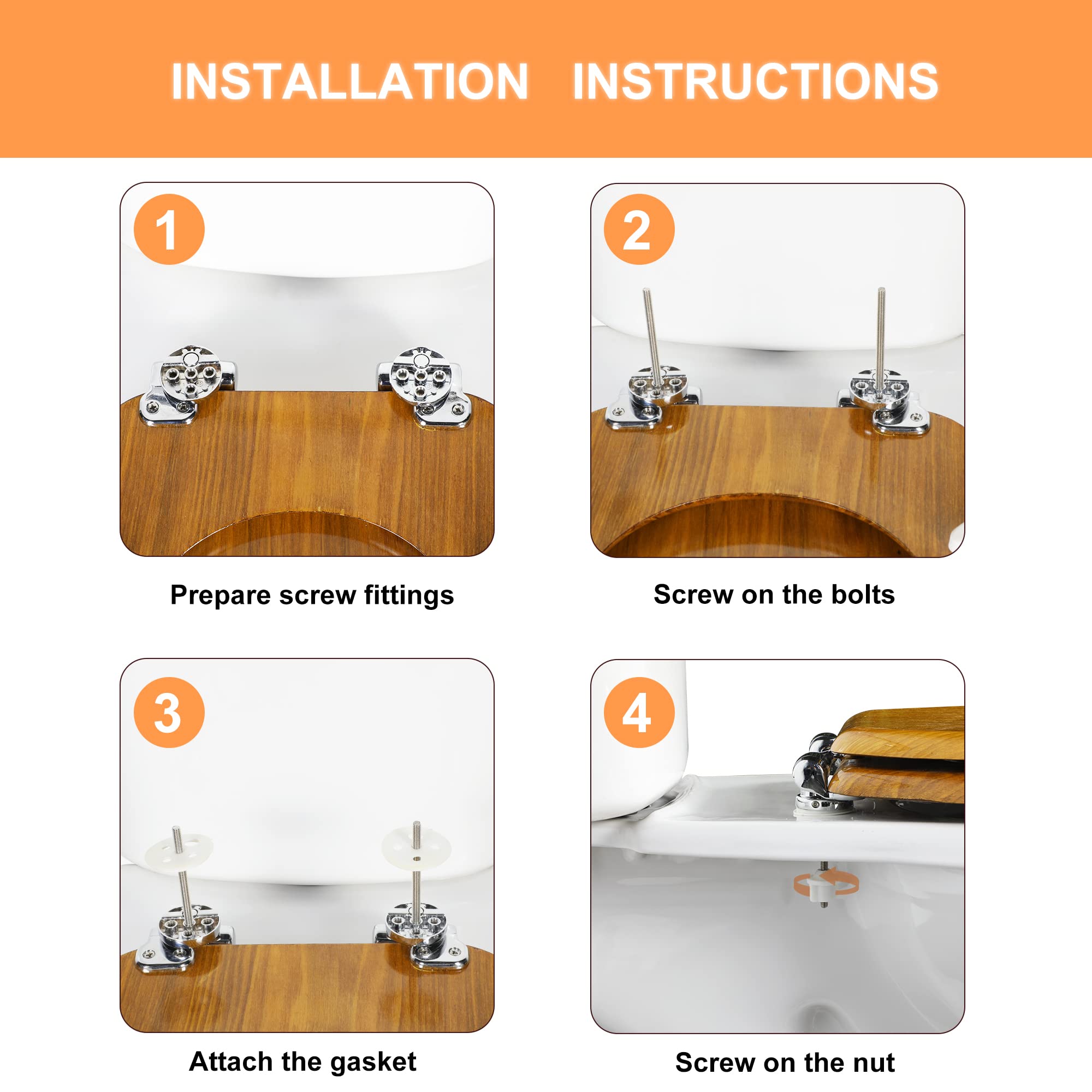 INSTALLATION INSTRUCTIONS

1

Prepare screw fittings

2

Screw on the bolts

3

Attach the gasket

4

Screw on the nut