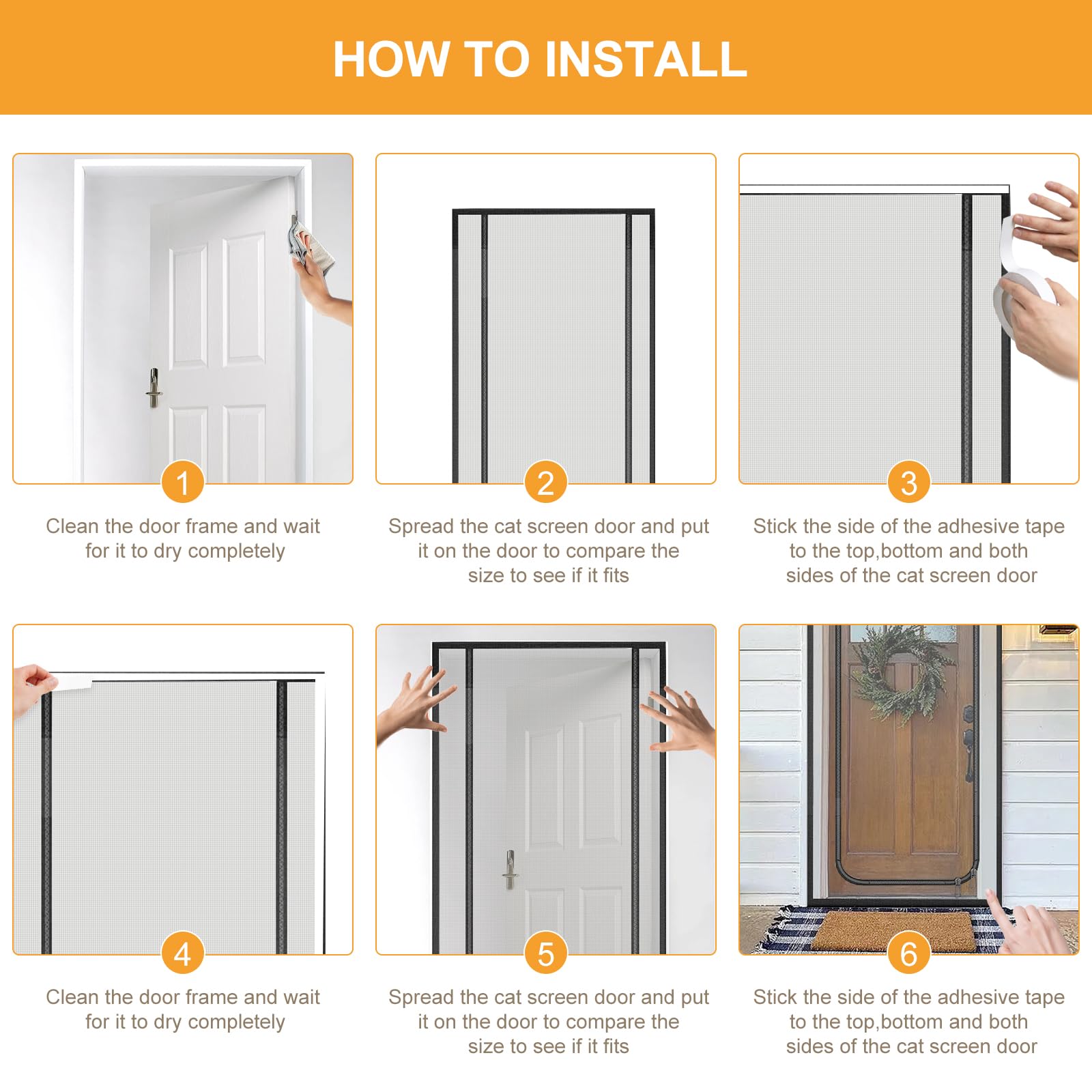 HOW TO INSTALL

1

Clean the door frame and wait for it to dry completely

2

Spread the cat screen door and put it on the door to compare the size to see if it fits

3

Stick the side of the adhesive tape to the top,bottom and both sides of the cat screen door

4

Clean the door frame and wait for it to dry completely

5

Spread the cat screen door and put it on the door to compare the size to see if it fits

6

Stick the side of the adhesive tape to the top,bottom and both sides of the cat screen door