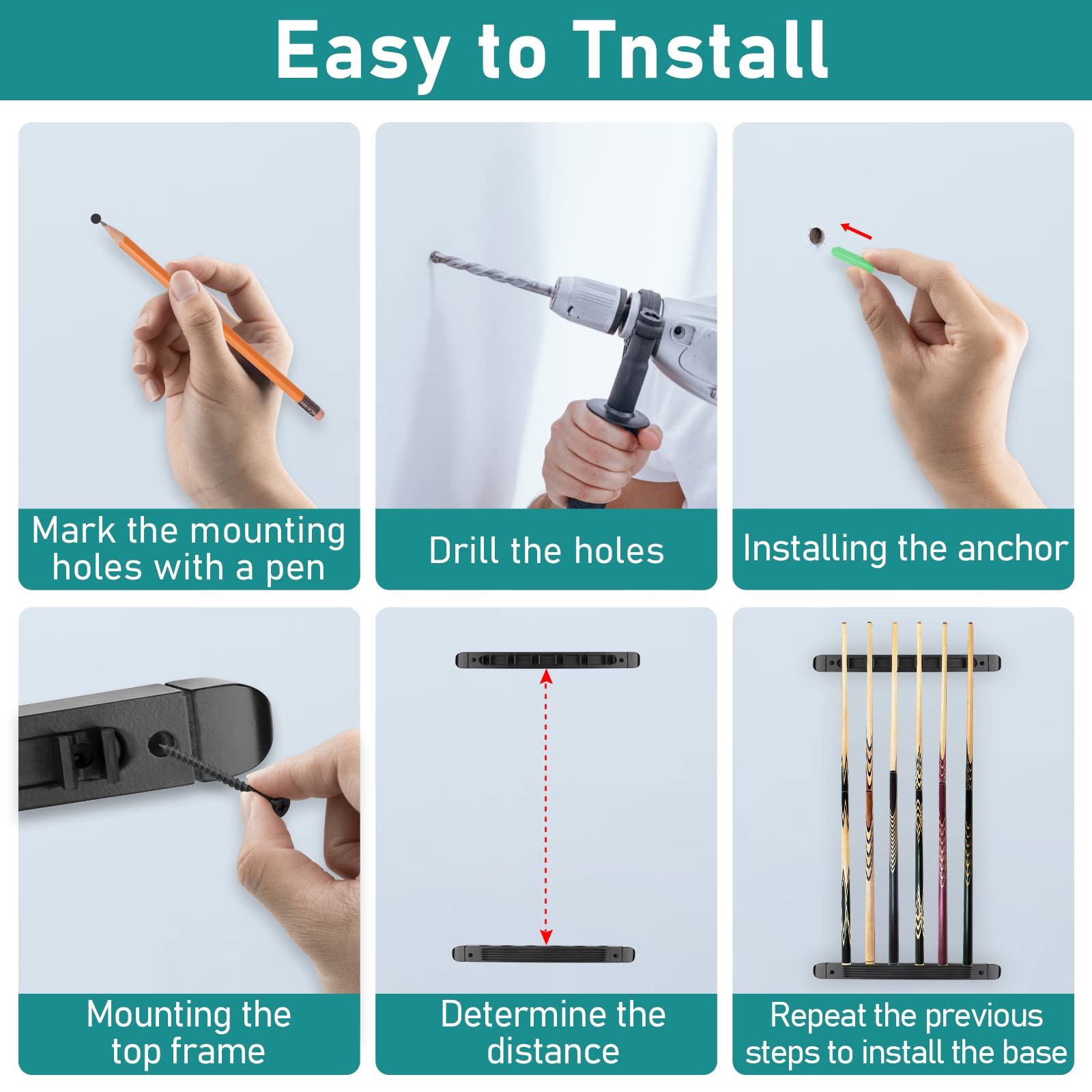 Easy to Tnstall

Mark the mounting holes with a pen

Drill the holes

Installing the anchor

Mounting the top frame

Determine the distance

Repeat the previous steps to install the base