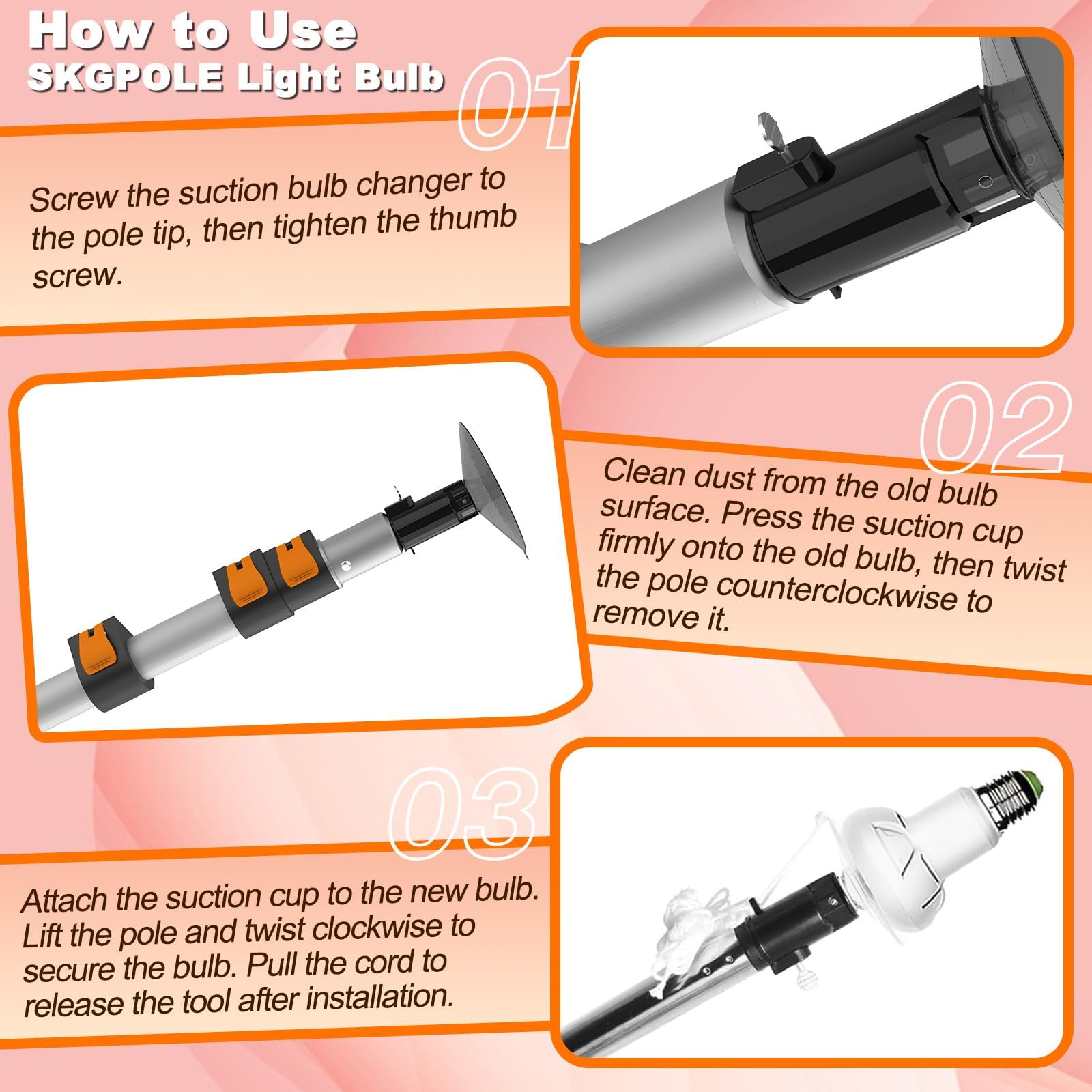 How to Use
SKGPOLE Light Bulb

01

Screw the suction bulb changer to the pole tip, then tighten the thumb screw.

02

Clean dust from the old bulb surface. Press the suction cup firmly onto the old bulb, then twist the pole counterclockwise to remove it.

03

Attach the suction cup to the new bulb. Lift the pole and twist clockwise to secure the bulb. Pull the cord to release the tool after installation.