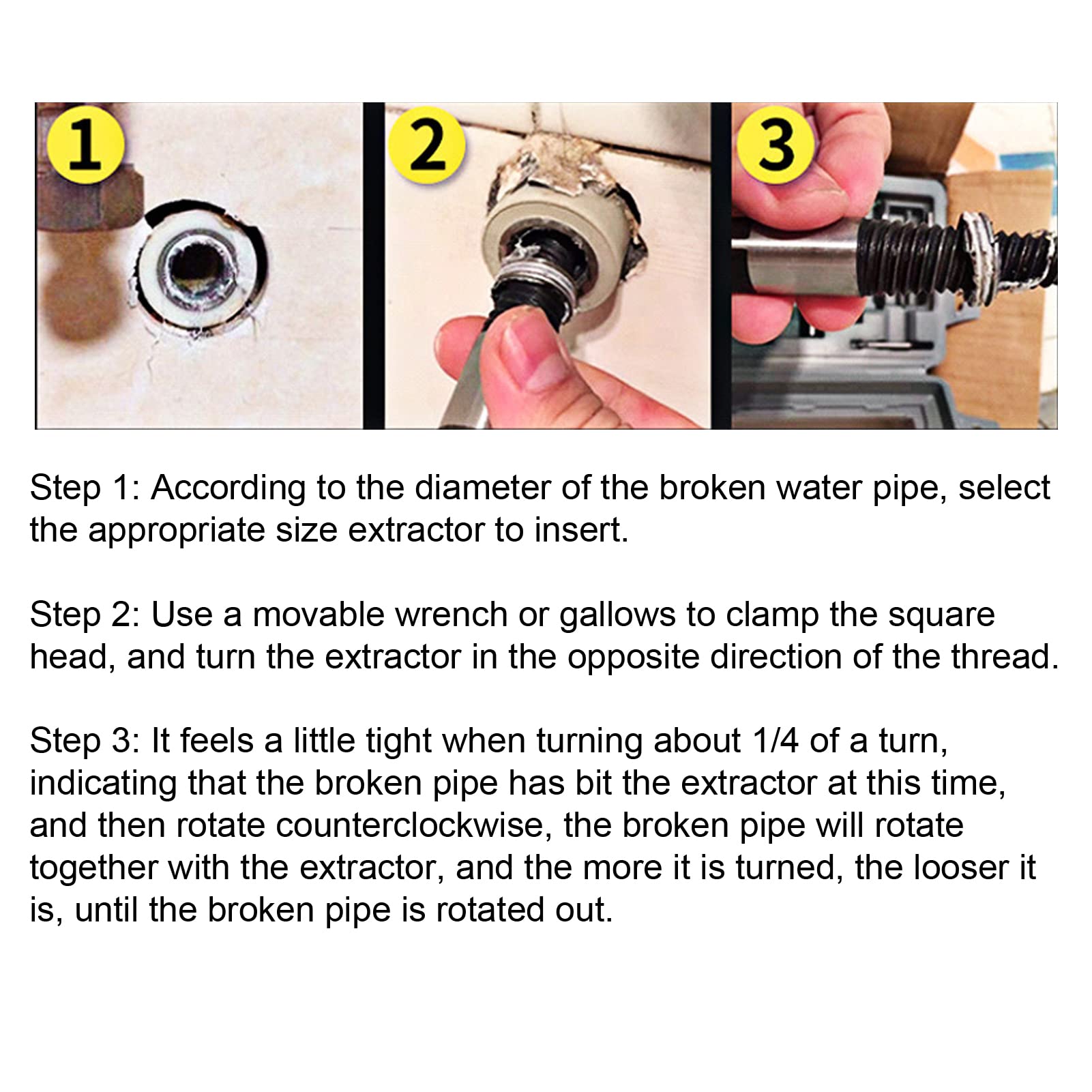 1

2

3

Step 1: According to the diameter of the broken water pipe, select the appropriate size extractor to insert.

Step 2: Use a movable wrench or gallows to clamp the square head, and turn the extractor in the opposite direction of the thread.

Step 3: It feels a little tight when turning about 1/4 of a turn, indicating that the broken pipe has bit the extractor at this time, and then rotate counterclockwise, the broken pipe will rotate together with the extractor, and the more it is turned, the looser it is, until the broken pipe is rotated out.