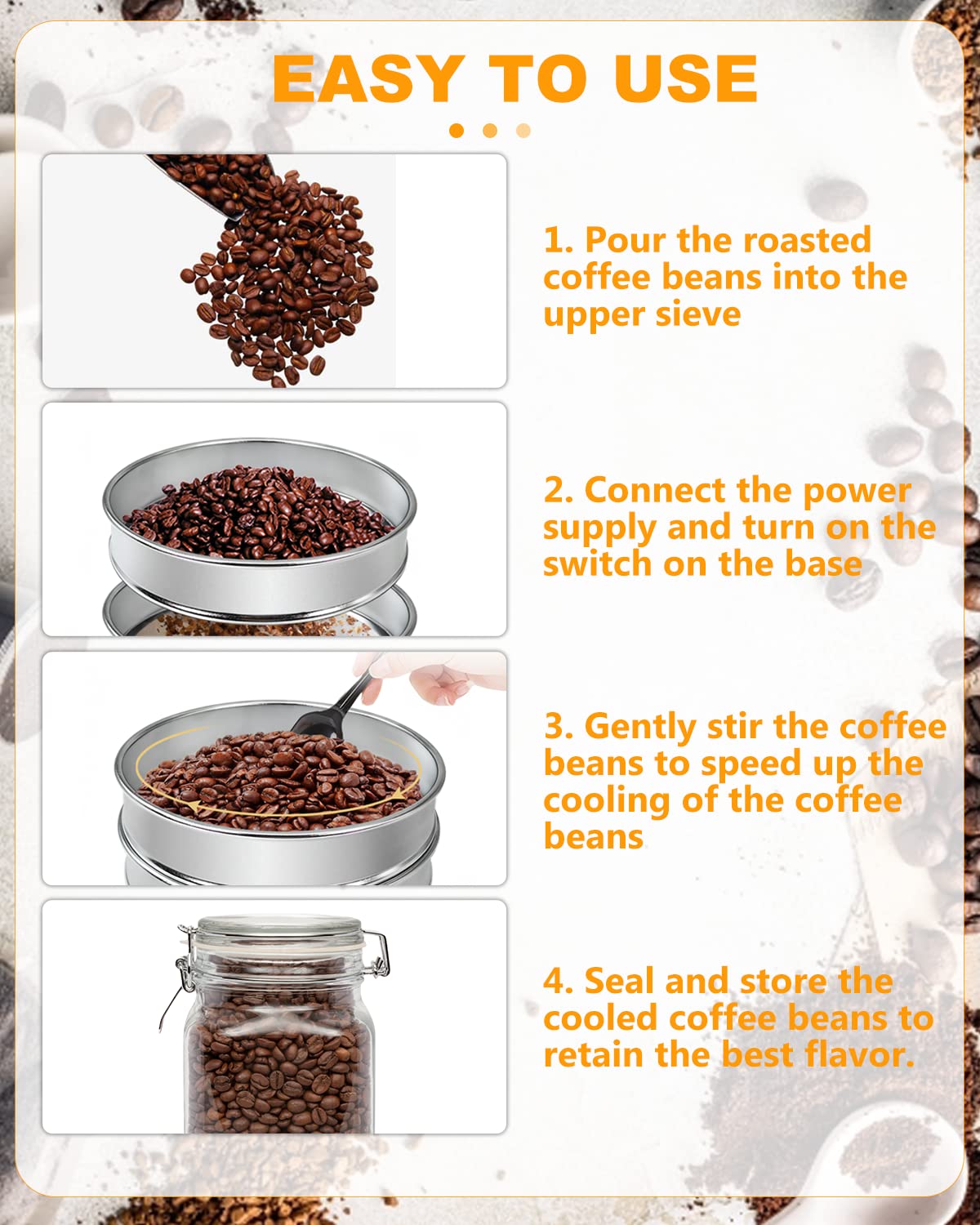 EASY TO USE

1. Pour the roasted coffee beans into the upper sieve

2. Connect the power supply and turn on the switch on the base

3. Gently stir the coffee beans to speed up the cooling of the coffee beans

4. Seal and store the cooled coffee beans to retain the best flavor.