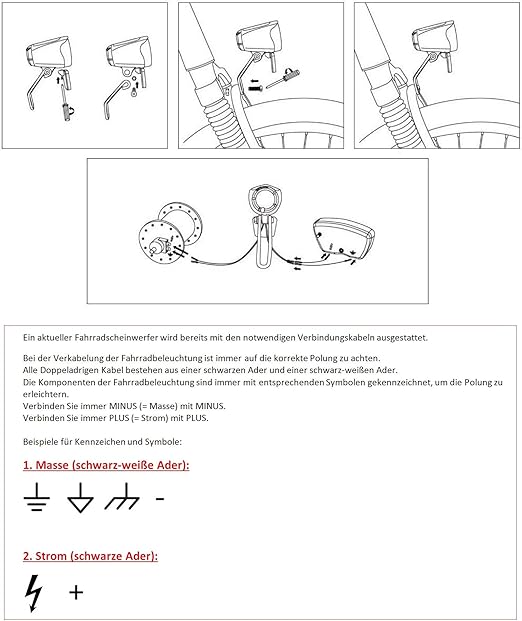 Ein aktueller Fahrradscheinwerfer wird bereits mit den notwendigen Verbindungskabeln ausgestattet.

Bei der Verkabelung der Fahrradbeleuchtung ist immer auf die korrekte Polung zu achten.
Alle Doppeladrigen Kabel bestehen aus einer schwarzen Ader und einer schwarz-weißen Ader.
Die Komponenten der Fahrradbeleuchtung sind immer mit entsprechenden Symbolen gekennzeichnet, um die Polung zu erleichtern.
Verbinden Sie immer MINUS (= Masse) mit MINUS.
Verbinden Sie immer PLUS (= Strom) mit PLUS.

Beispiele für Kennzeichen und Symbole:

1. Masse (schwarz-weiße Ader):

-

2. Strom (schwarze Ader):

+