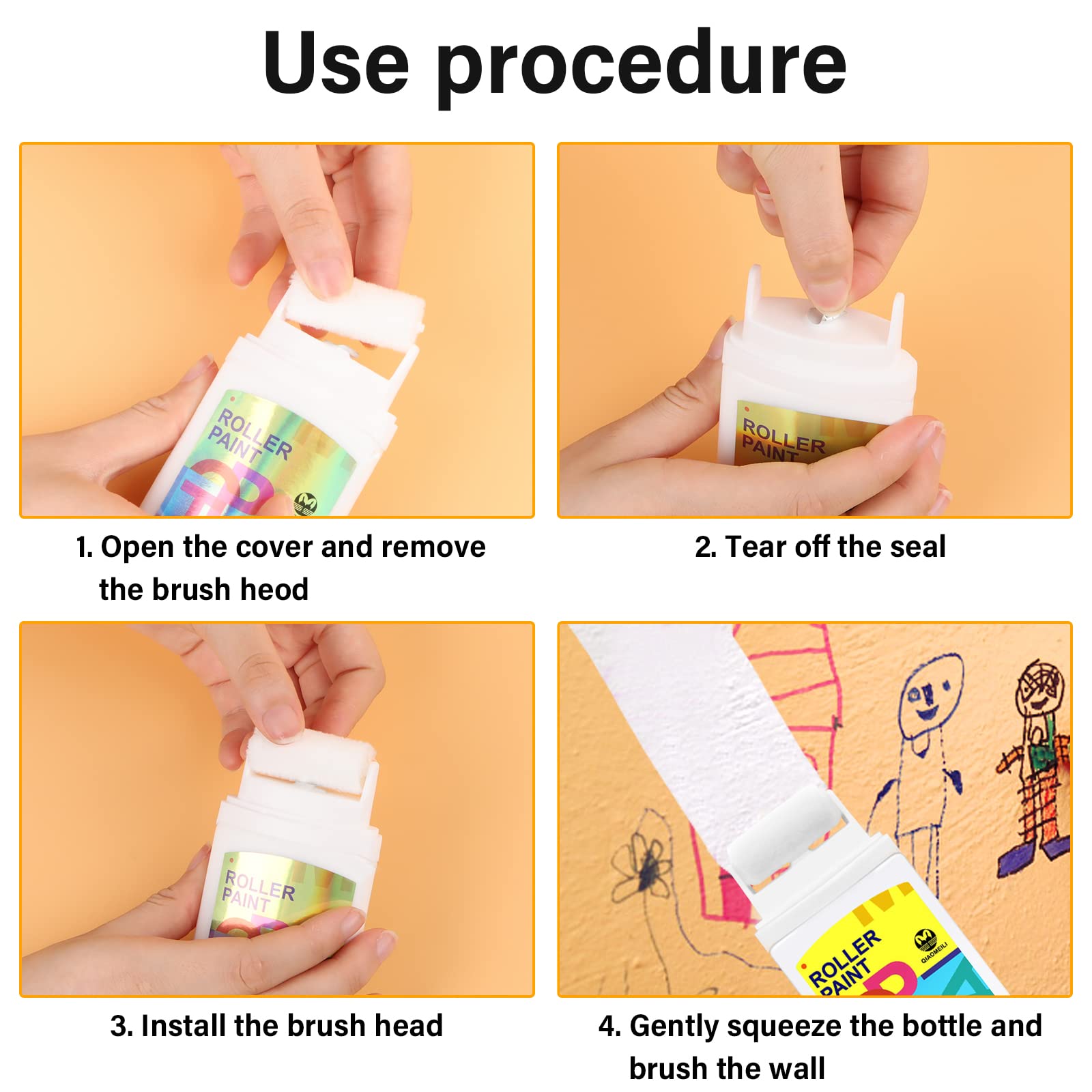 Use procedure

ROLLER PAINT

1. Open the cover and remove the brush heod

ROLLER PAINT

2. Tear off the seal

ROLLER PAINT

3. Install the brush head

ROLLER PAINT

QIAOMEILI

4. Gently squeeze the bottle and brush the wall