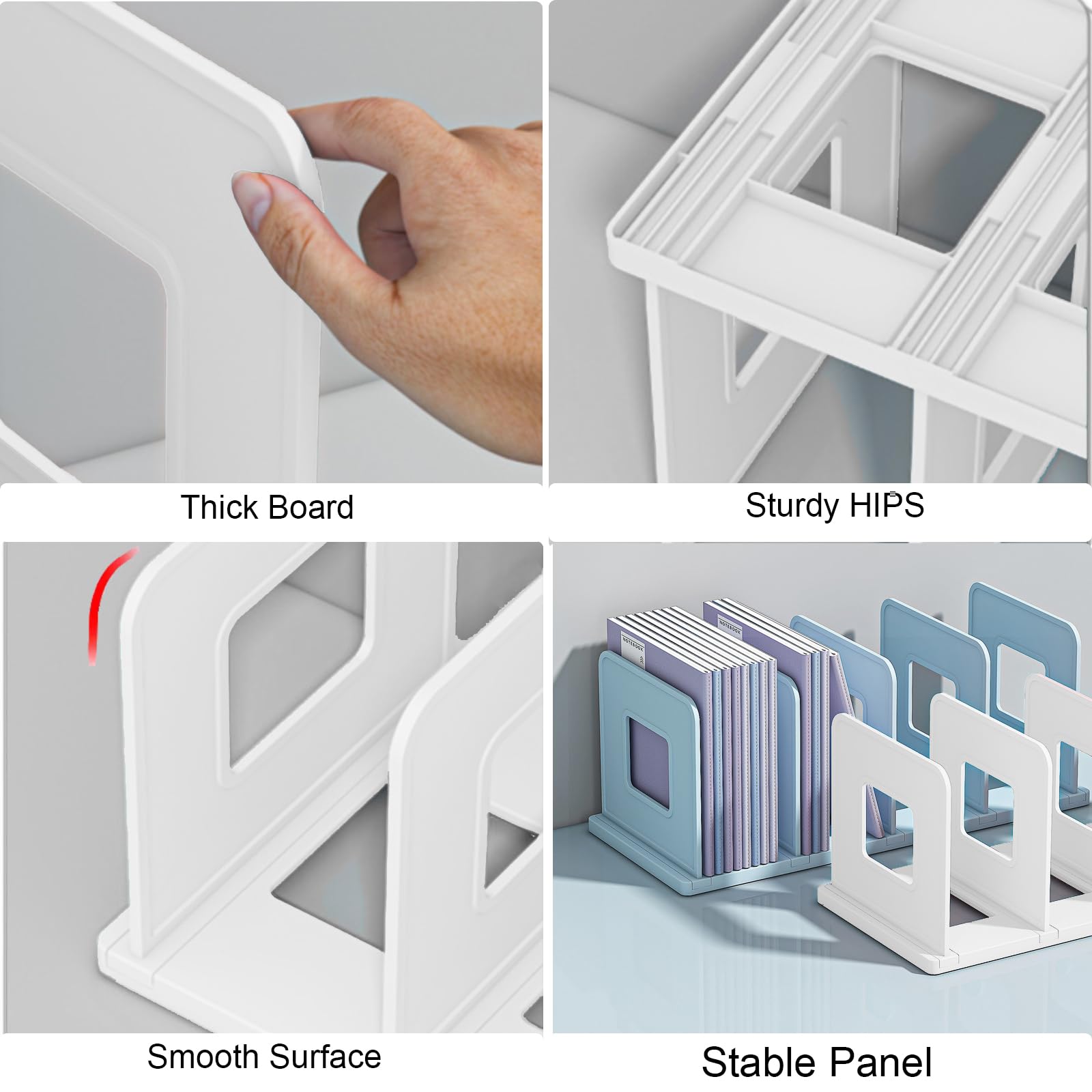 Thick Board

Sturdy HIPS

Smooth Surface

NOTEBOOK

NOTEBOOK

Stable Panel