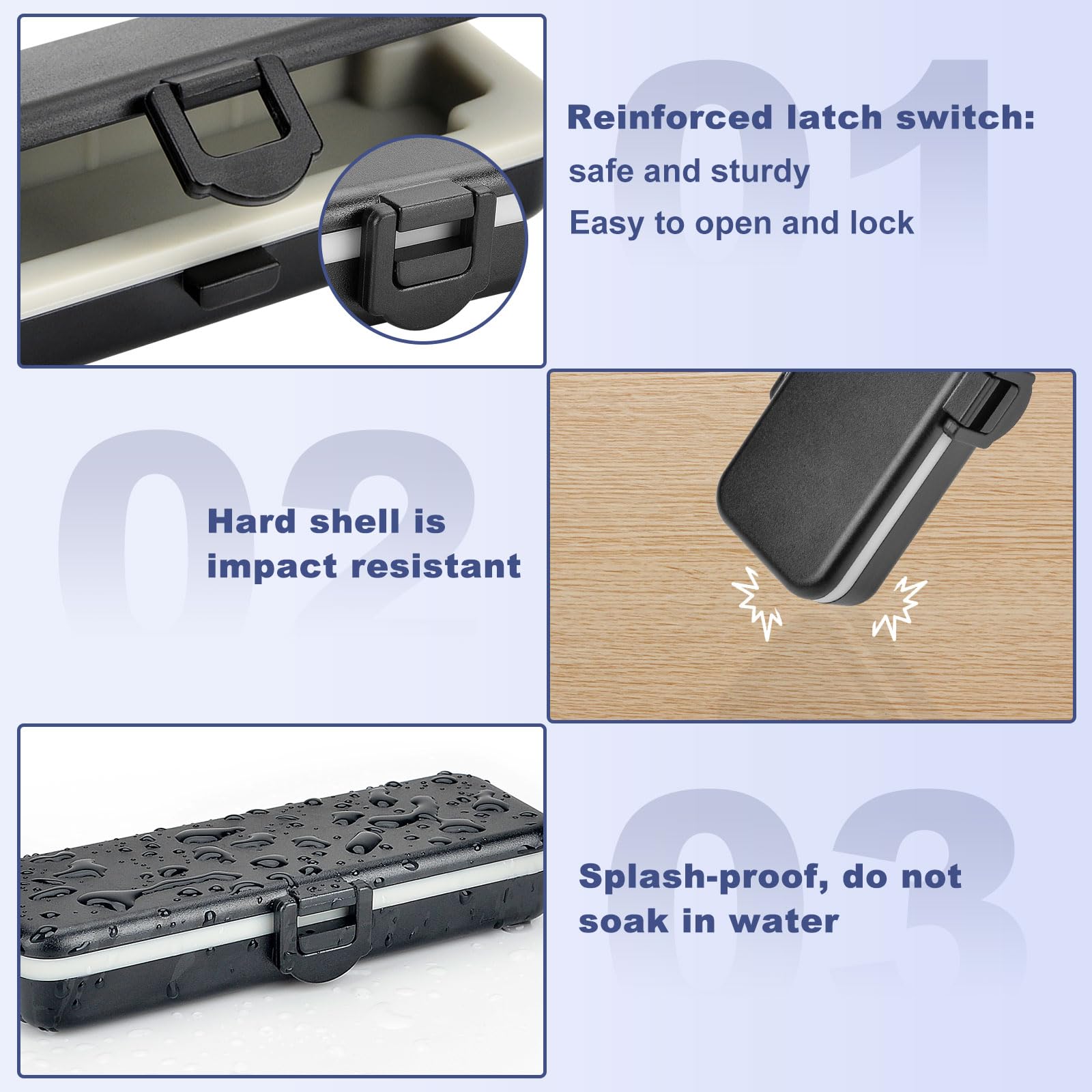 01

Reinforced latch switch:

safe and sturdy

Easy to open and lock

02

Hard shell is impact resistant

03

Splash-proof, do not soak in water