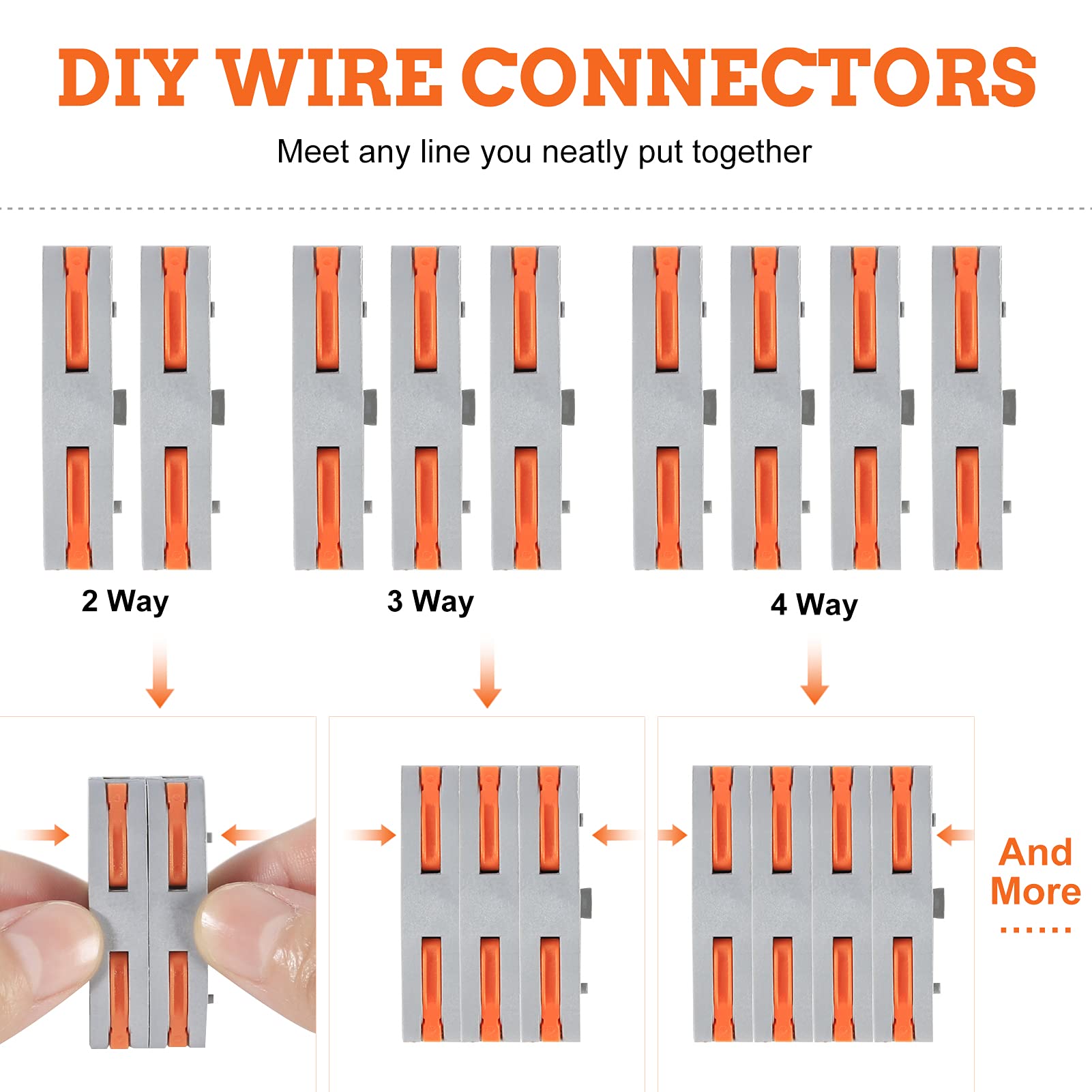 DIY WIRE CONNECTORS

Meet any line you neatly put together

2 Way

3 Way

4 Way

And More ......