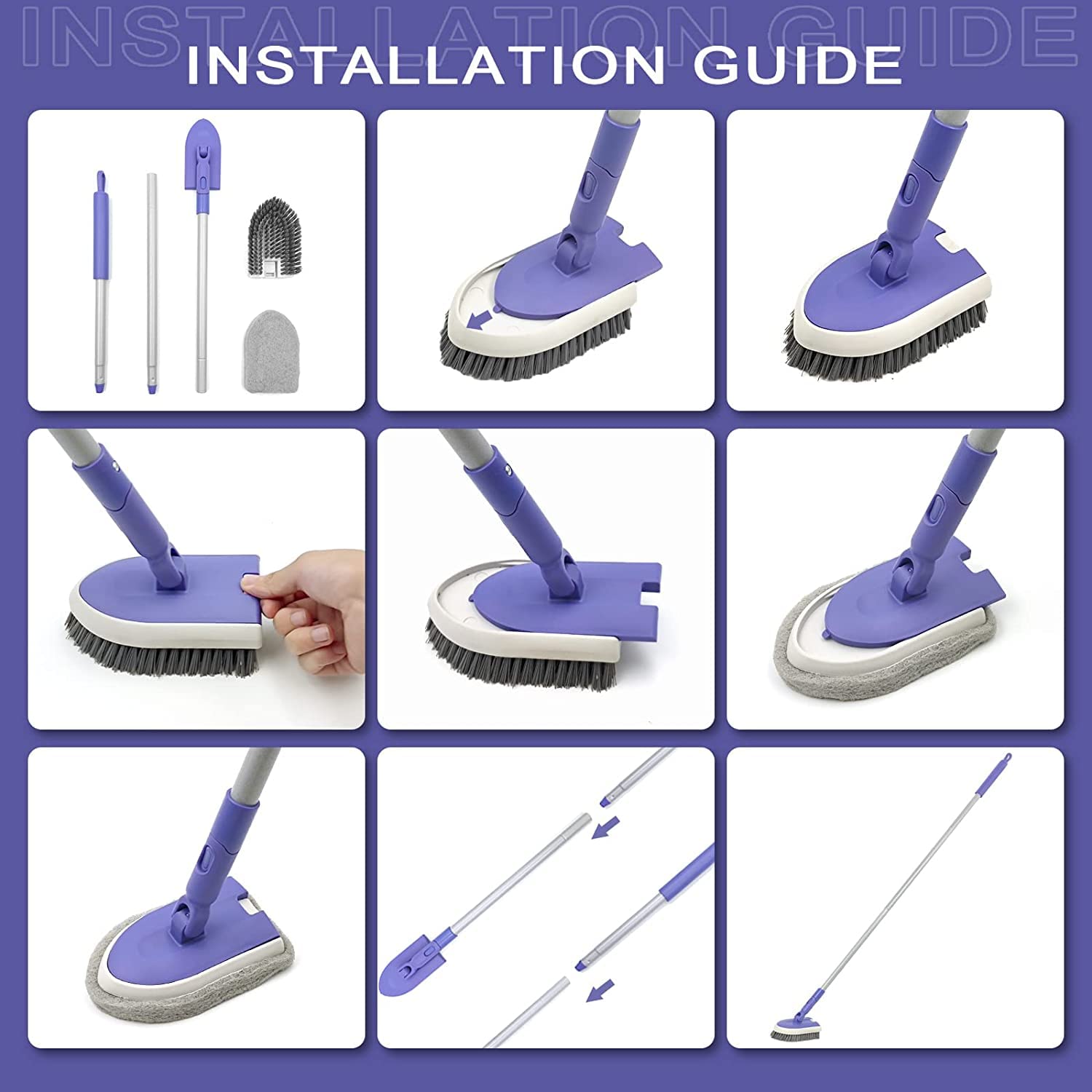 INSTALLATION GUIDE

INSTALLATION GUIDE