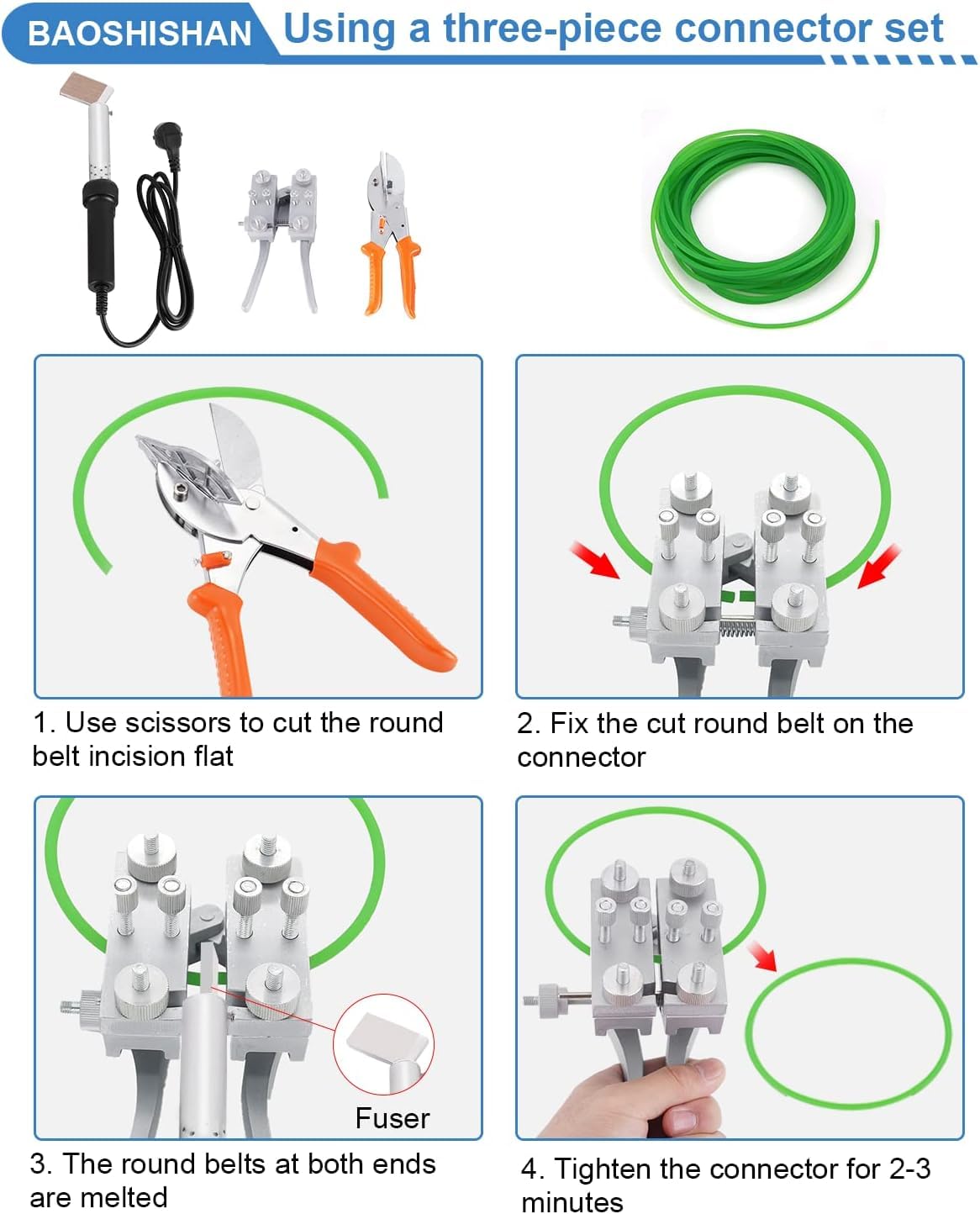 BAOSHISHAN Using a three-piece connector set

1. Use scissors to cut the round belt incision flat

2. Fix the cut round belt on the connector

Fuser

3. The round belts at both ends are melted

4. Tighten the connector for 2-3 minutes