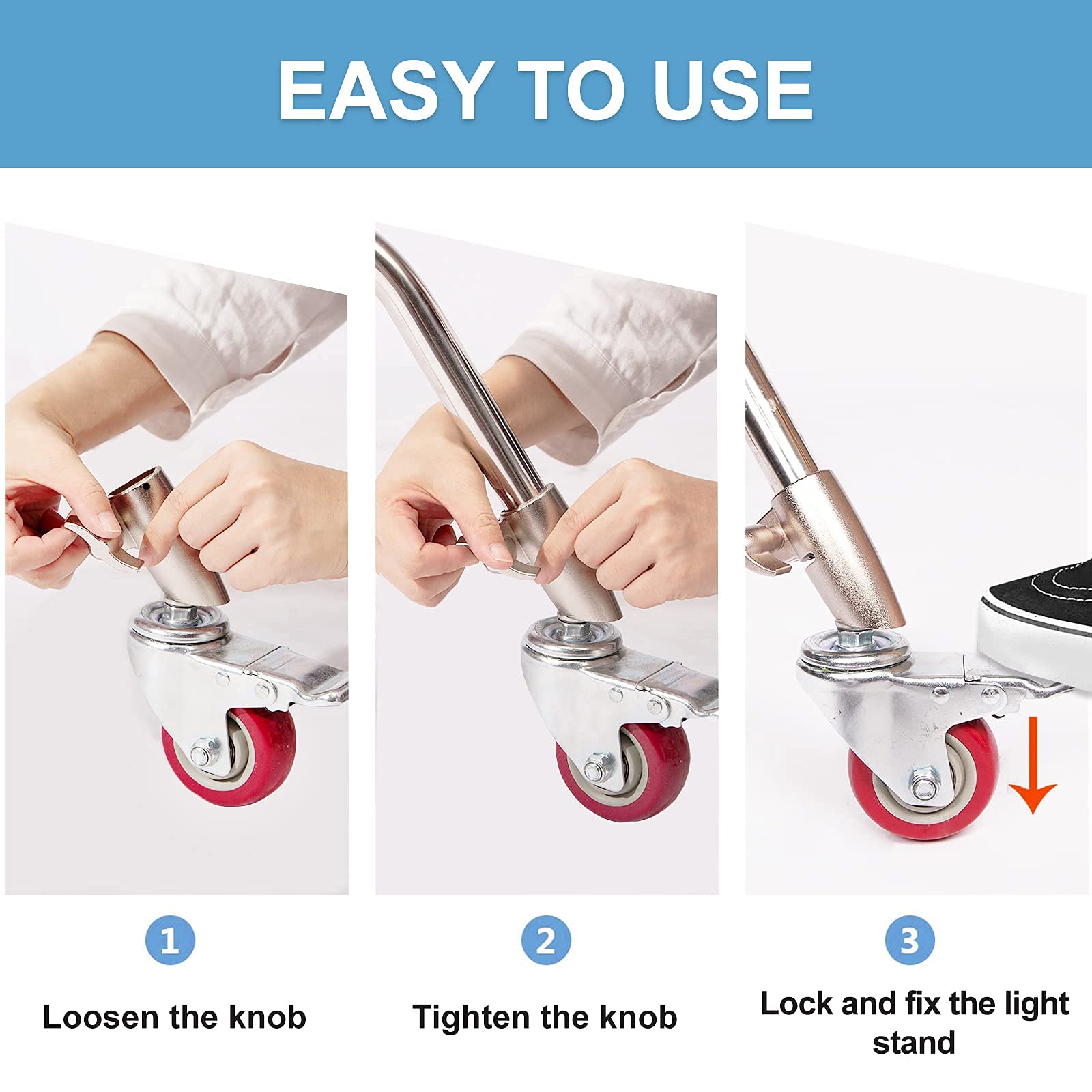 EASY TO USE

1

Loosen the knob

2

Tighten the knob

3

Lock and fix the light stand