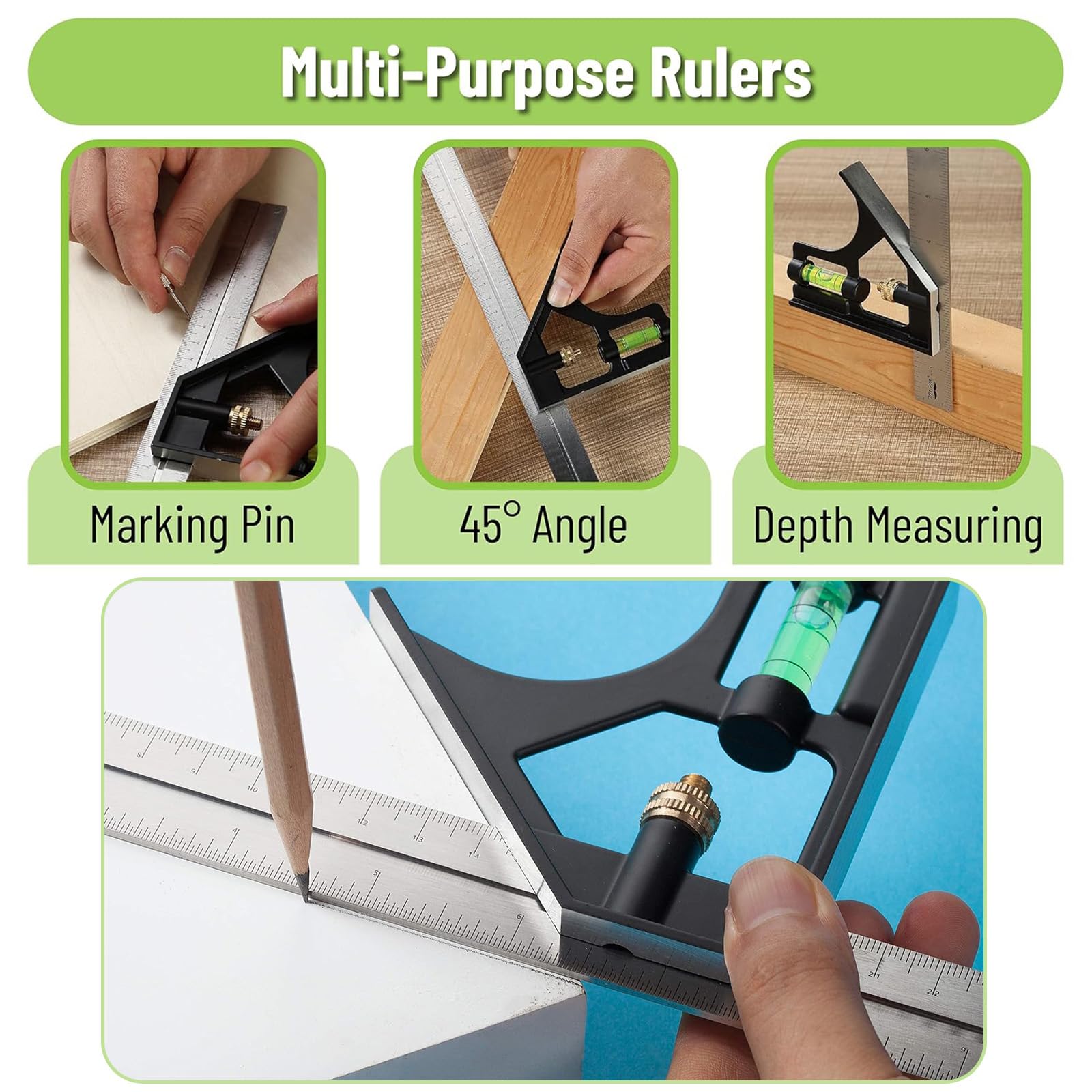 Multi-Purpose Rulers

Marking Pin

45° Angle

Depth Measuring