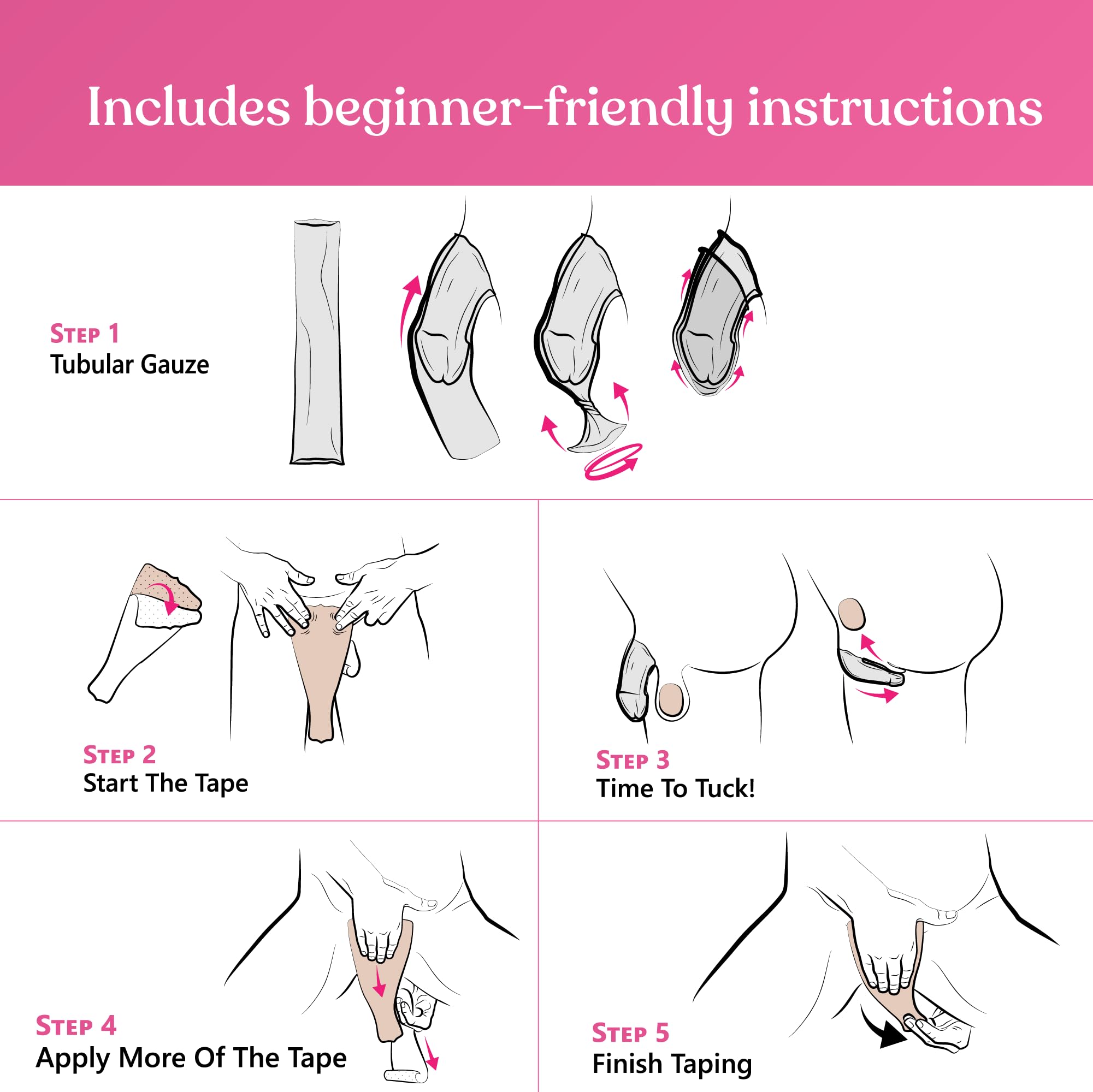 Includes beginner-friendly instructions

STEP 1
Tubular Gauze

STEP 2
Start The Tape

STEP 3
Time To Tuck!

STEP 4
Apply More Of The Tape

STEP 5
Finish Taping