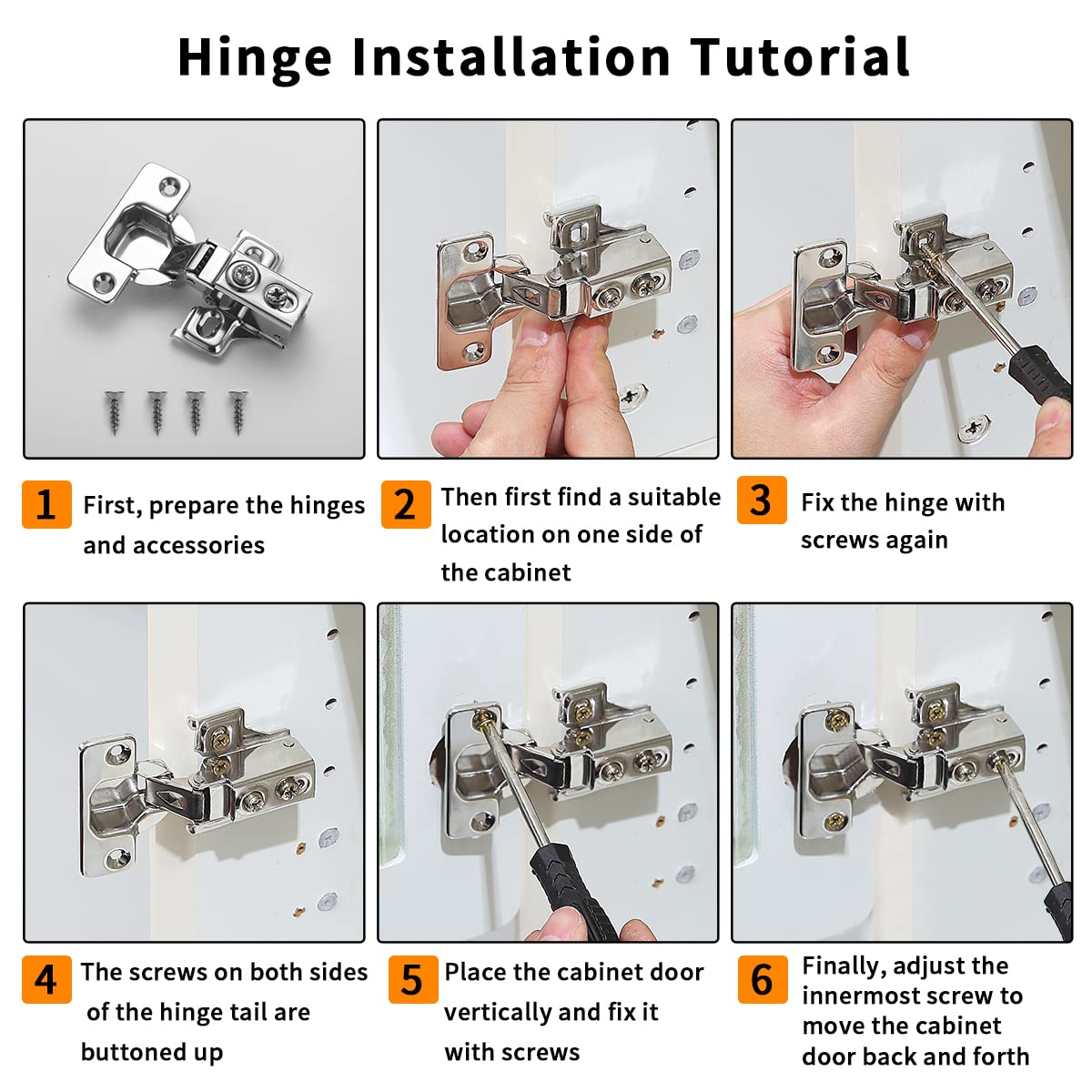 Hinge Installation Tutorial

1 First, prepare the hinges and accessories

2 Then first find a suitable location on one side of the cabinet

3 Fix the hinge with screws again

4 The screws on both sides of the hinge tail are buttoned up

5 Place the cabinet door vertically and fix it with screws

6 Finally, adjust the innermost screw to move the cabinet door back and forth