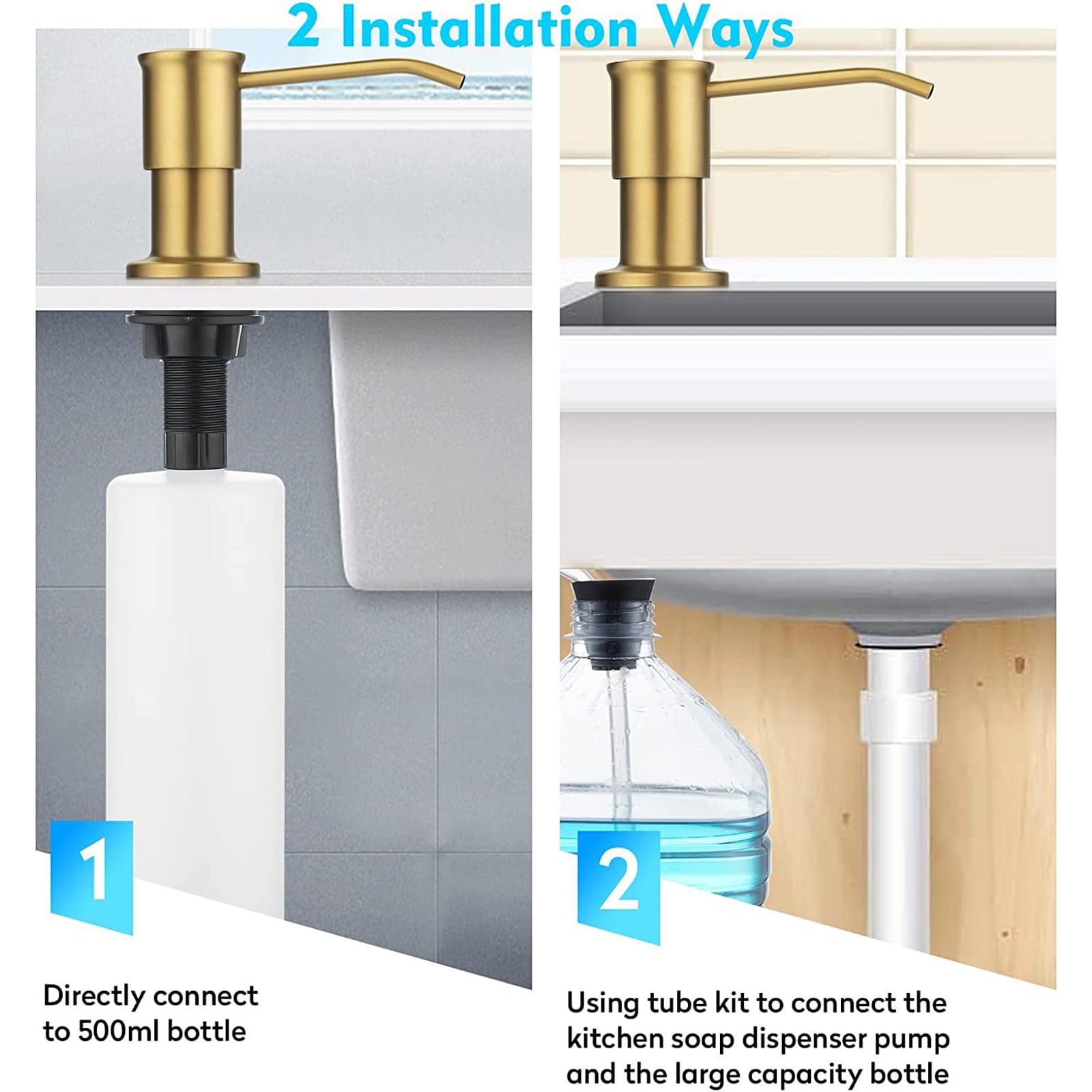 2 Installation Ways

1

Directly connect to 500ml bottle

2

Using tube kit to connect the kitchen soap dispenser pump and the large capacity bottle