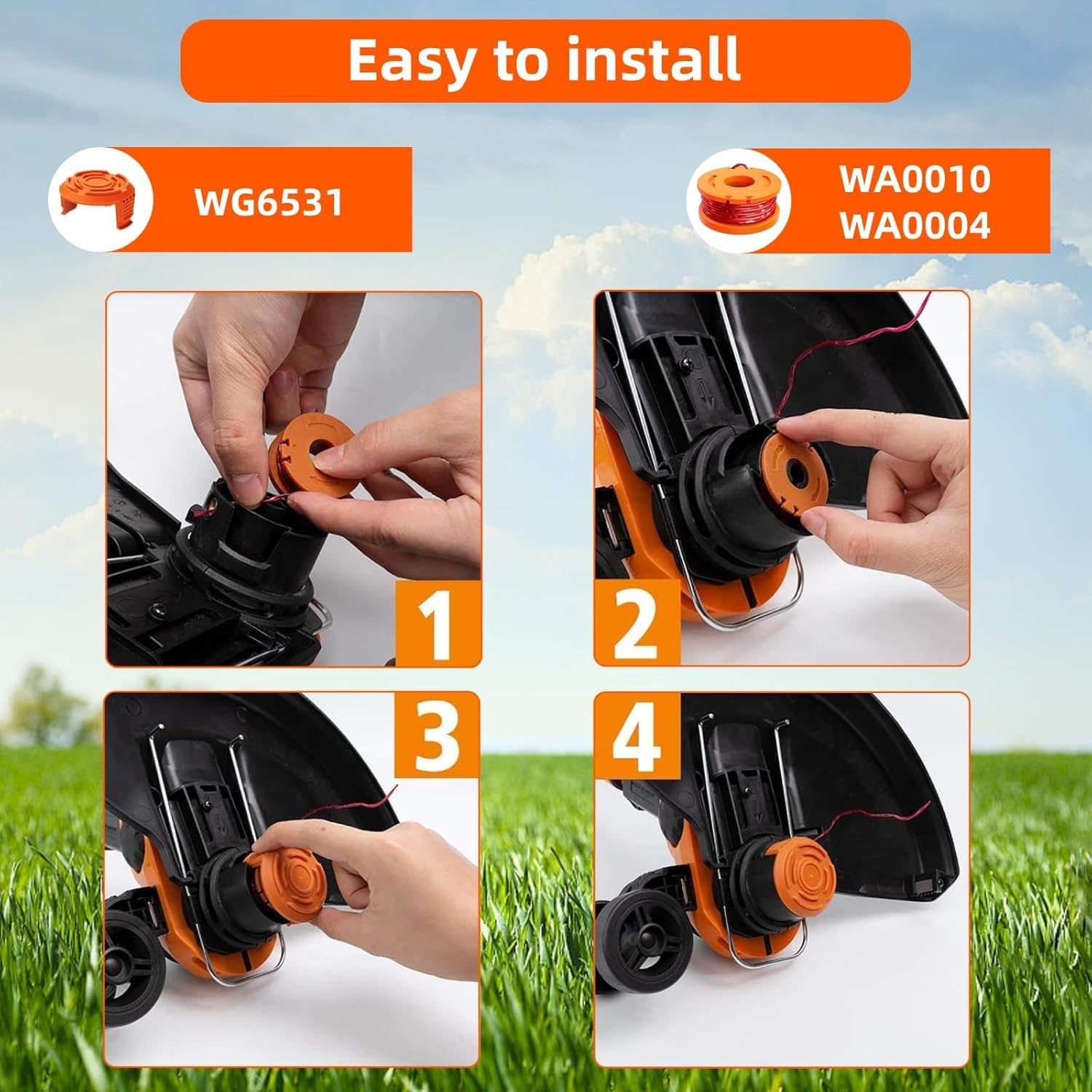 Easy to install

WG6531

WA0010
WA0004

1

2

3

4