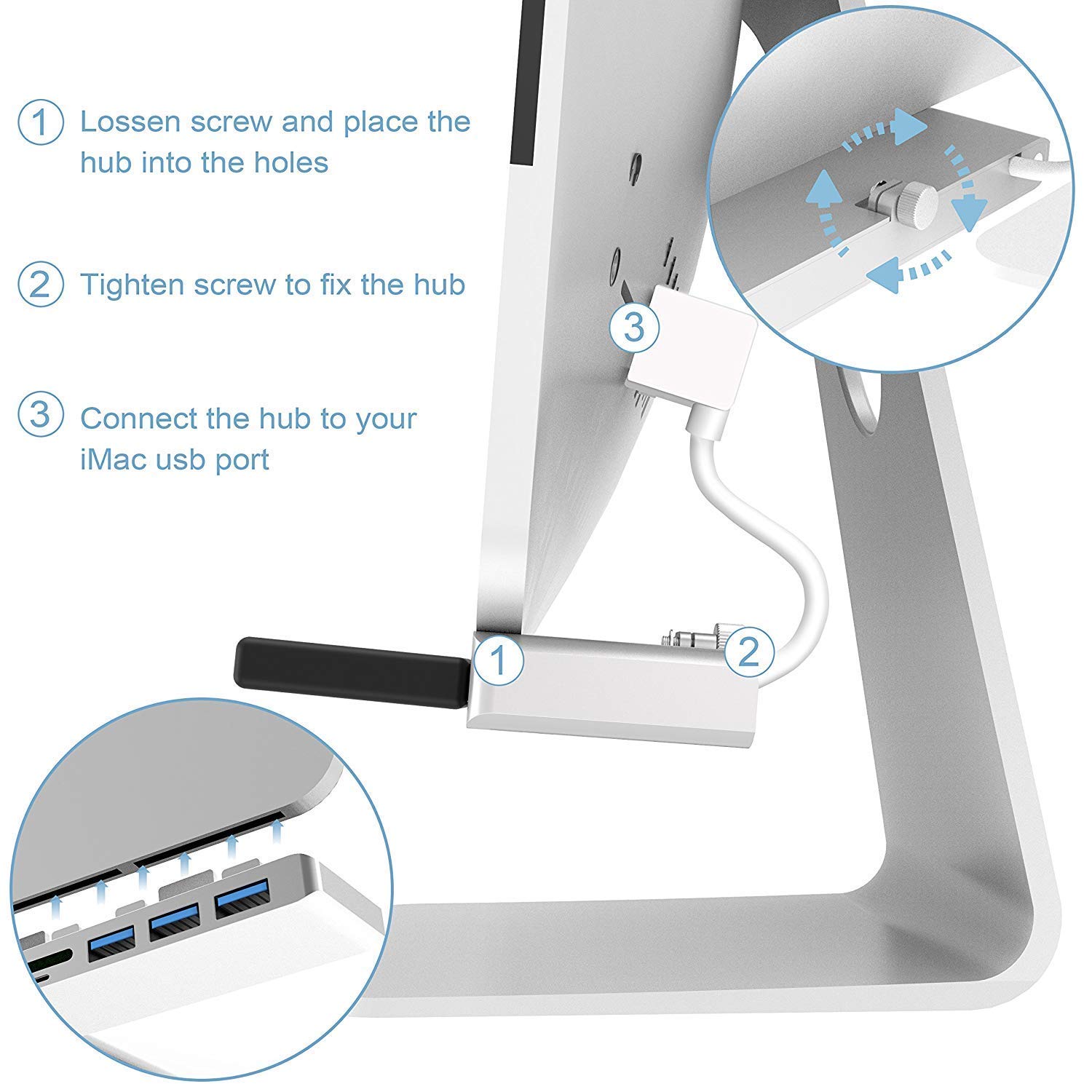 ① Lossen screw and place the hub into the holes

② Tighten screw to fix the hub

③ Connect the hub to your iMac usb port

③

①

②